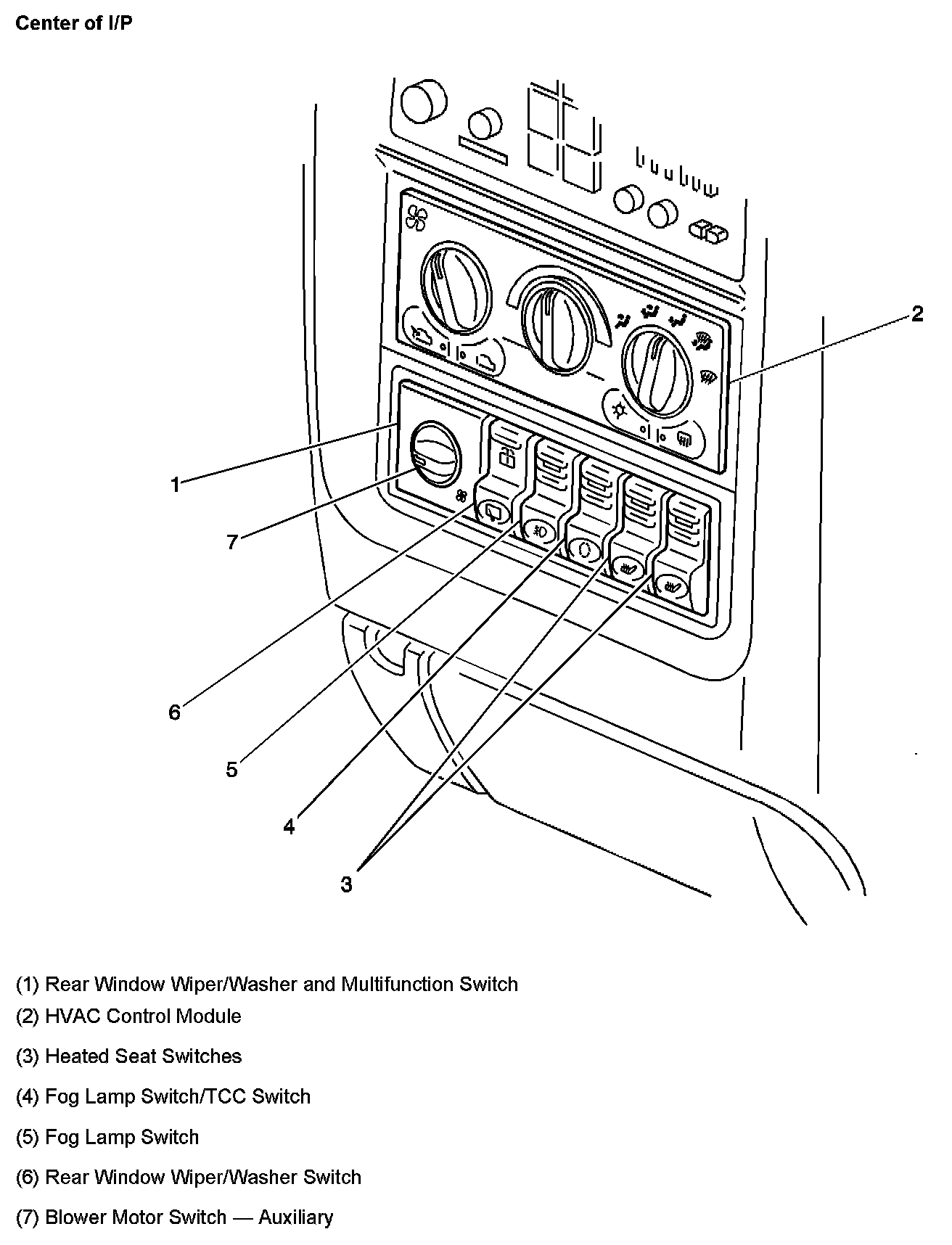 Center of I/P

2

1

7

6

5

4

3

(1) Rear Window Wiper/Washer and Multifunction Switch

(2) HVAC Control Module

(3) Heated Seat Switches

(4) Fog Lamp Switch/TCC Switch

(5) Fog Lamp Switch

(6) Rear Window Wiper/Washer Switch

(7) Blower Motor Switch — Auxiliary