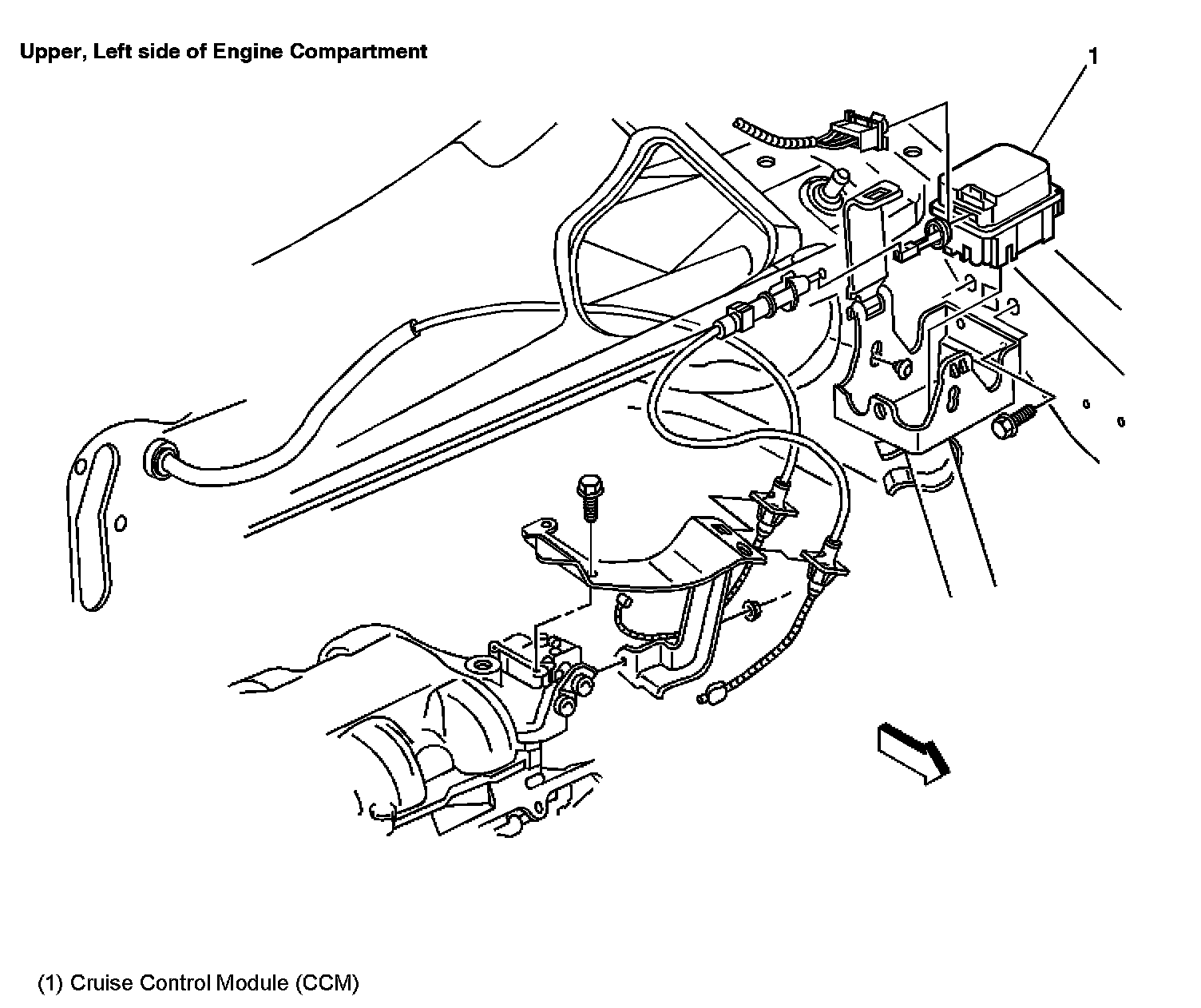 Upper, Left side of Engine Compartment

1

(1) Cruise Control Module (CCM)