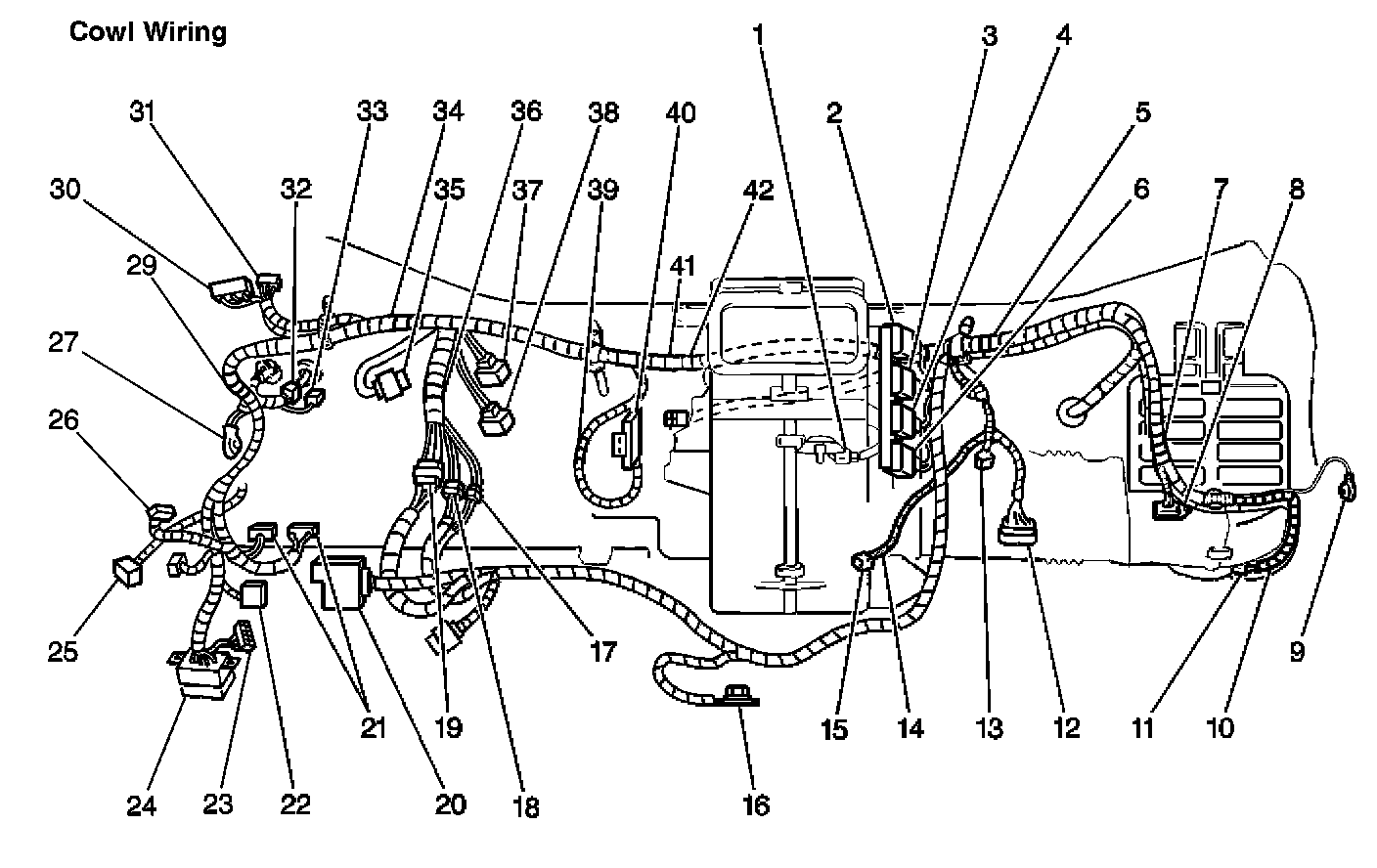 Cowl Wiring

31 33 34 36 38 40 1 3 4
2 5
30 32 35 37 39 42 6 7 8
29 41
27
26
25 17 9
21 19 15 14 13 12 11 10
24 23 22 20 18 16