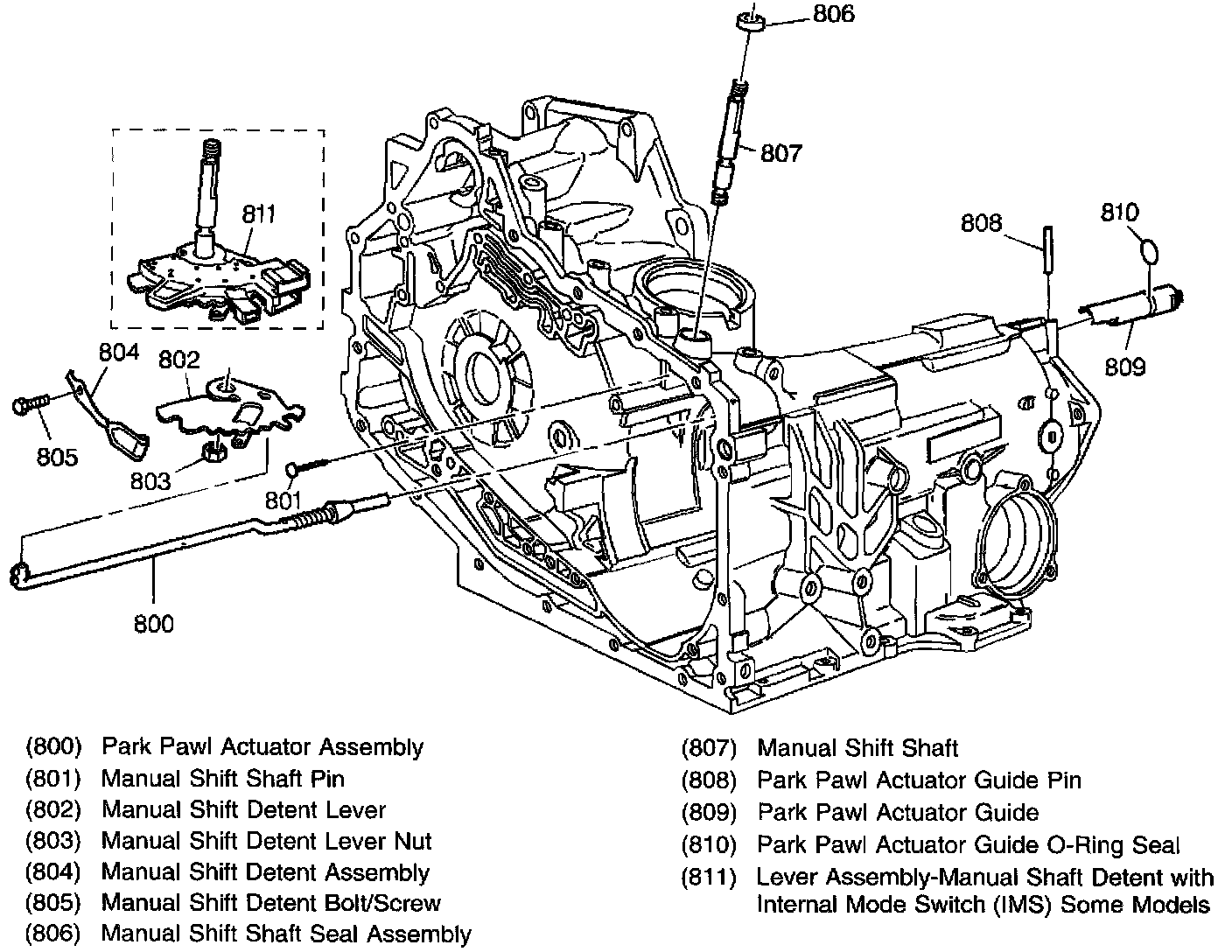 806
807
811
808
810
809
804
802
805
803
801
800

(800) Park Pawl Actuator Assembly
(801) Manual Shift Shaft Pin
(802) Manual Shift Detent Lever
(803) Manual Shift Detent Lever Nut
(804) Manual Shift Detent Assembly
(805) Manual Shift Detent Bolt/Screw
(806) Manual Shift Shaft Seal Assembly

(807) Manual Shift Shaft
(808) Park Pawl Actuator Guide Pin
(809) Park Pawl Actuator Guide
(810) Park Pawl Actuator Guide O-Ring Seal
(811) Lever Assembly-Manual Shaft Detent with Internal Mode Switch (IMS) Some Models