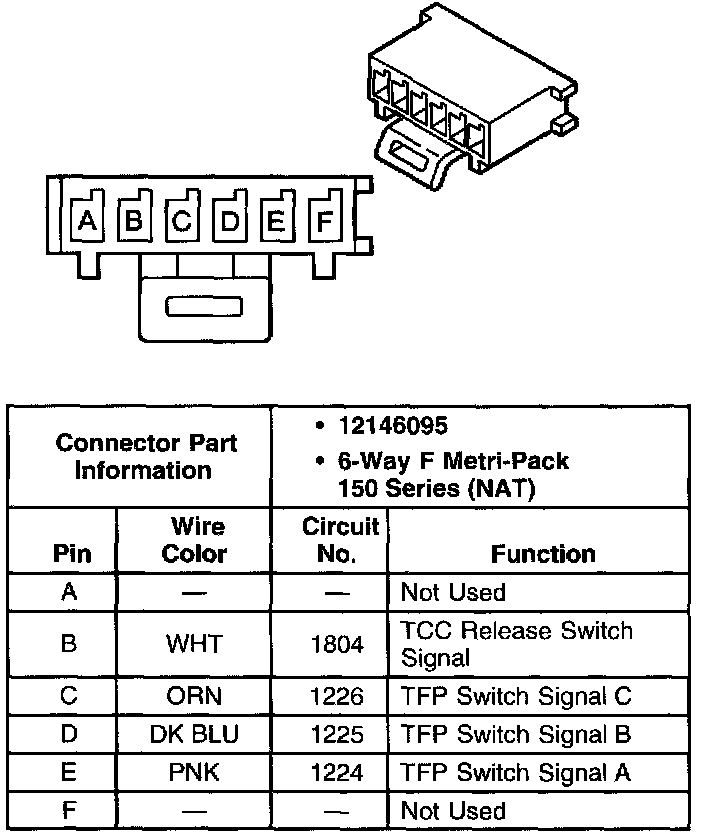 A B C D E F

| Connector Part Information | | • 12146095 • 6-Way F Metri-Pack 150 Series (NAT) | |
|---|---|---|---|
| Pin | Wire Color | Circuit No. | Function |
| A | — | — | Not Used |
| B | WHT | 1804 | TCC Release Switch Signal |
| C | ORN | 1226 | TFP Switch Signal C |
| D | DK BLU | 1225 | TFP Switch Signal B |
| E | PNK | 1224 | TFP Switch Signal A |
| F | — | — | Not Used |