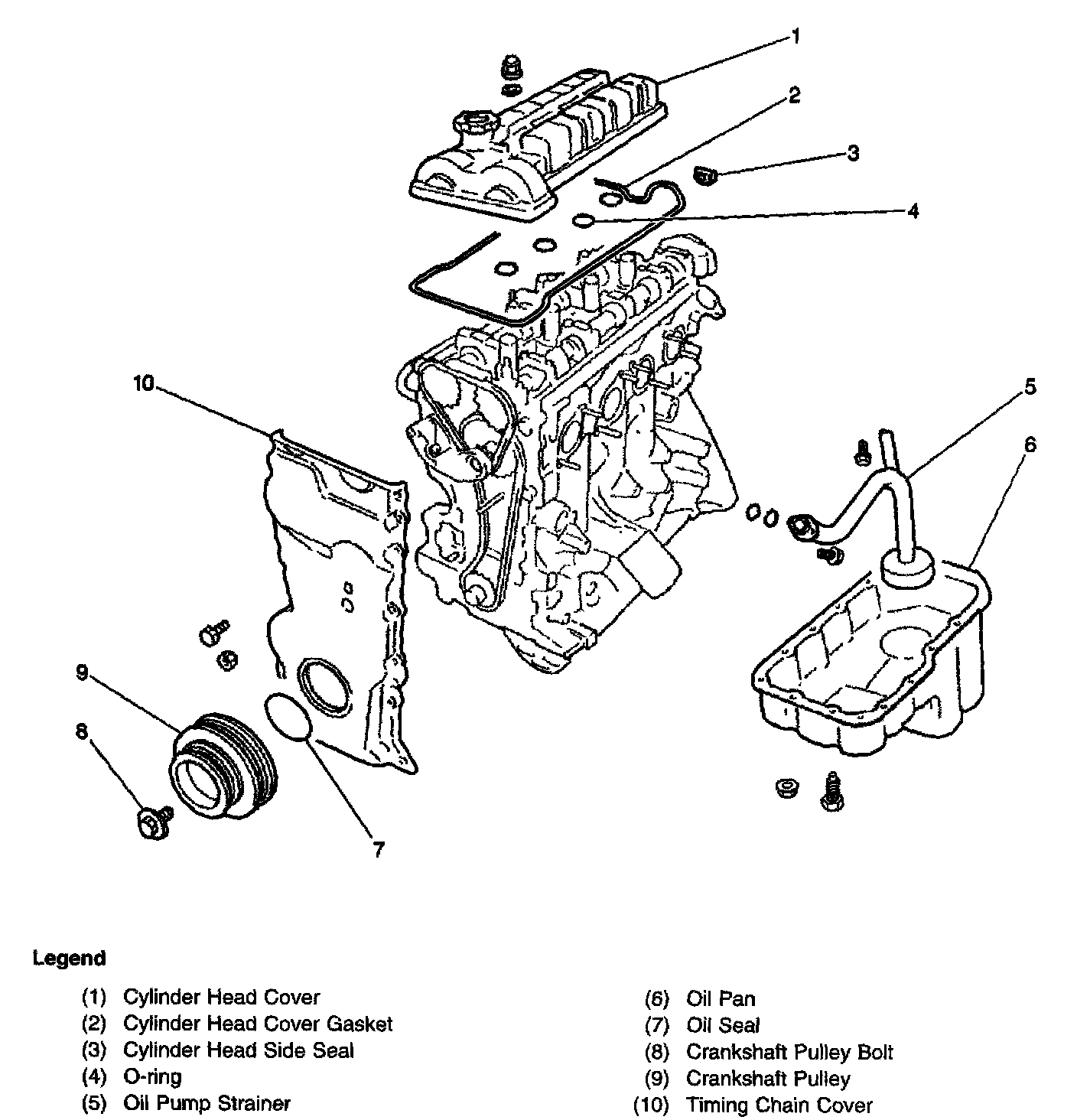 1
2
3
4
10
5
6
9
8
7

Legend

(1) Cylinder Head Cover
(2) Cylinder Head Cover Gasket
(3) Cylinder Head Side Seal
(4) O-ring
(5) Oil Pump Strainer

(6) Oil Pan
(7) Oil Seal
(8) Crankshaft Pulley Bolt
(9) Crankshaft Pulley
(10) Timing Chain Cover