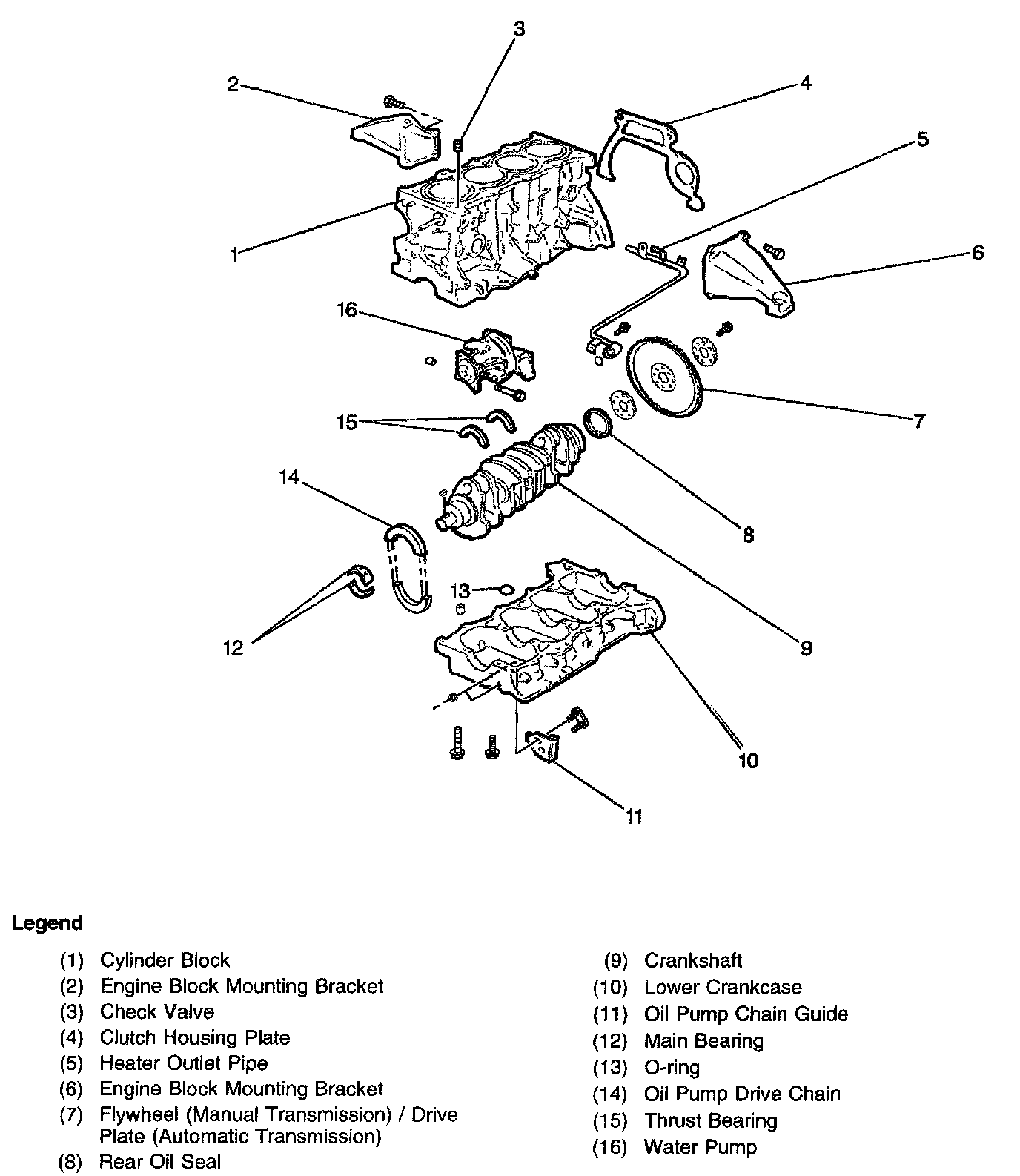 3
2
4
5
1
6
16
7
15
14
8
13
12
9
10
11

Legend

(1) Cylinder Block
(2) Engine Block Mounting Bracket
(3) Check Valve
(4) Clutch Housing Plate
(5) Heater Outlet Pipe
(6) Engine Block Mounting Bracket
(7) Flywheel (Manual Transmission) / Drive Plate (Automatic Transmission)
(8) Rear Oil Seal

(9) Crankshaft
(10) Lower Crankcase
(11) Oil Pump Chain Guide
(12) Main Bearing
(13) O-ring
(14) Oil Pump Drive Chain
(15) Thrust Bearing
(16) Water Pump