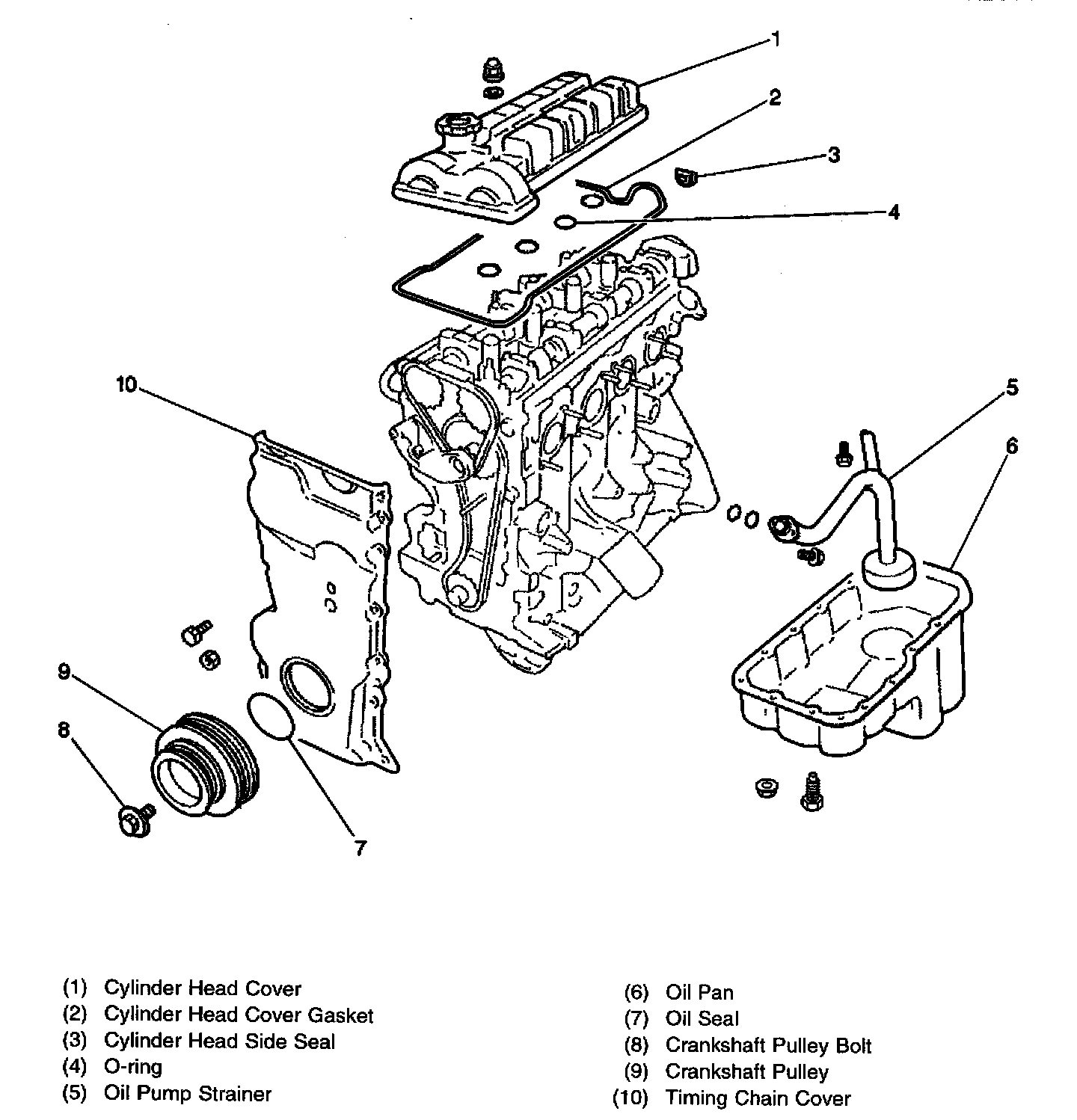 1
2
3
4
10
5
6
9
8
7

(1) Cylinder Head Cover
(2) Cylinder Head Cover Gasket
(3) Cylinder Head Side Seal
(4) O-ring
(5) Oil Pump Strainer

(6) Oil Pan
(7) Oil Seal
(8) Crankshaft Pulley Bolt
(9) Crankshaft Pulley
(10) Timing Chain Cover