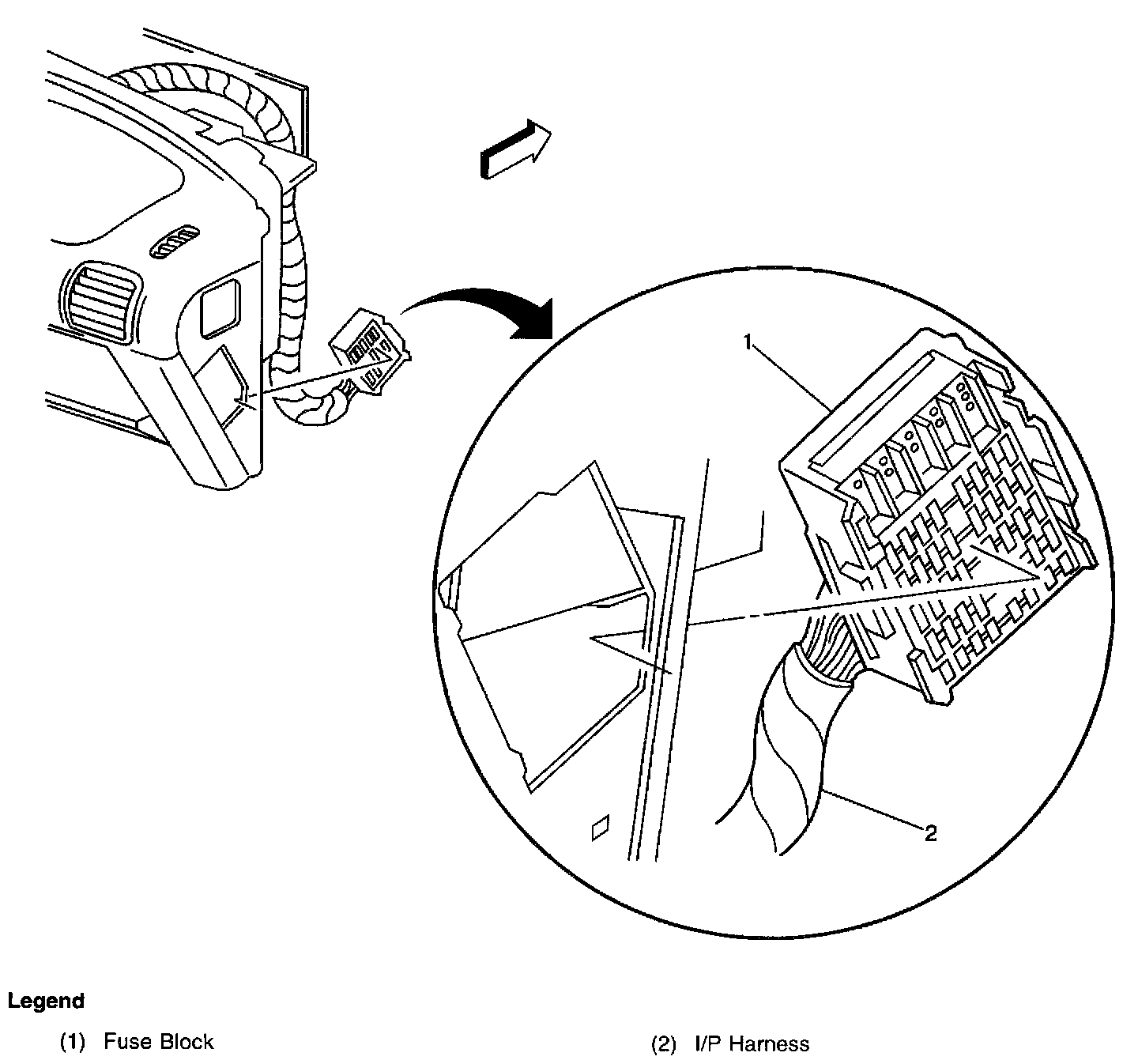 1

2

Legend

(1) Fuse Block

(2) I/P Harness