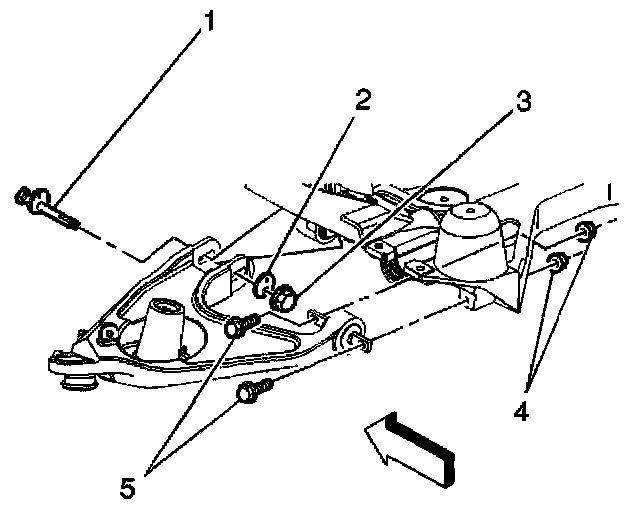 1
2
3
4
5