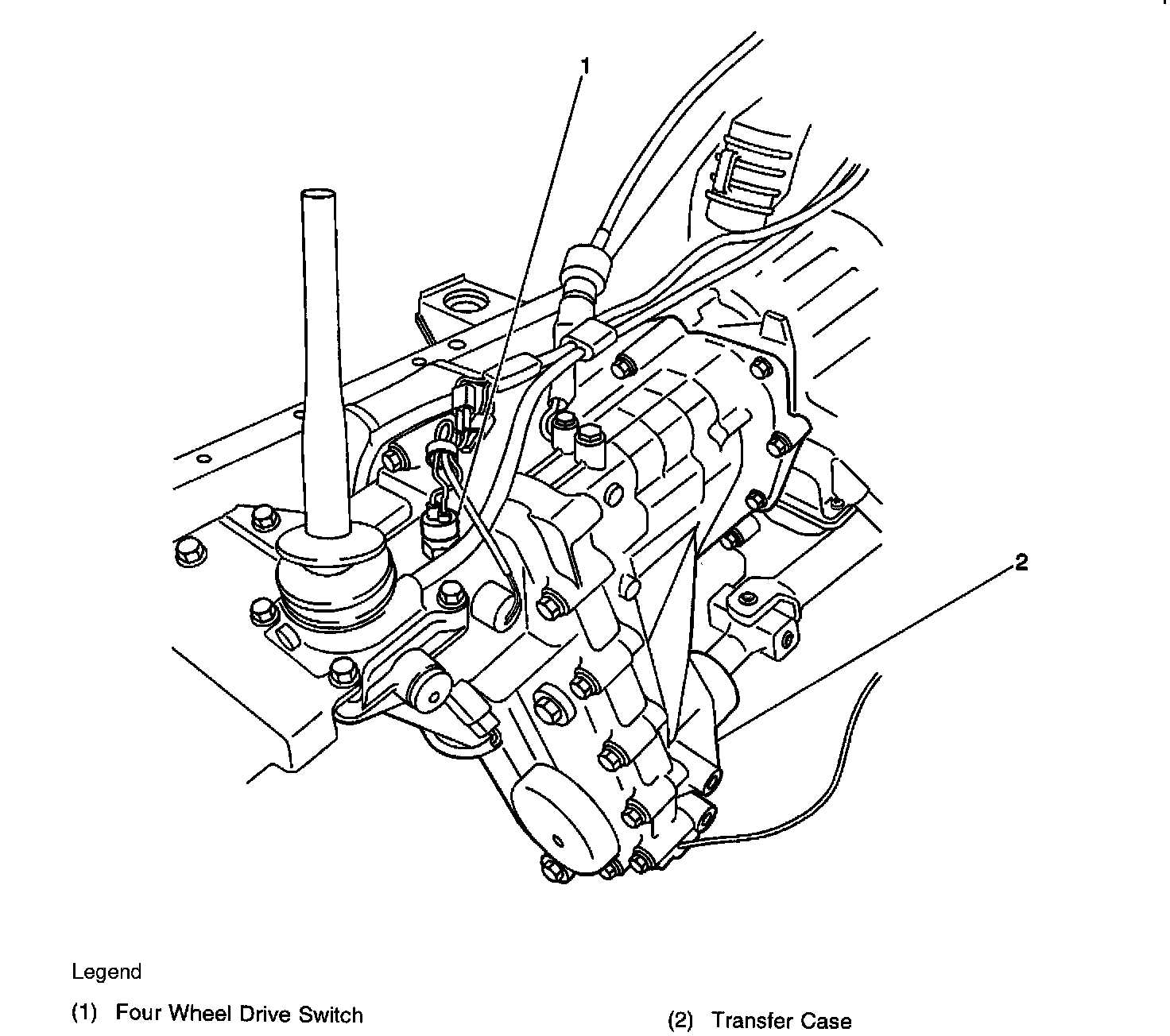 1

2

Legend

(1) Four Wheel Drive Switch

(2) Transfer Case