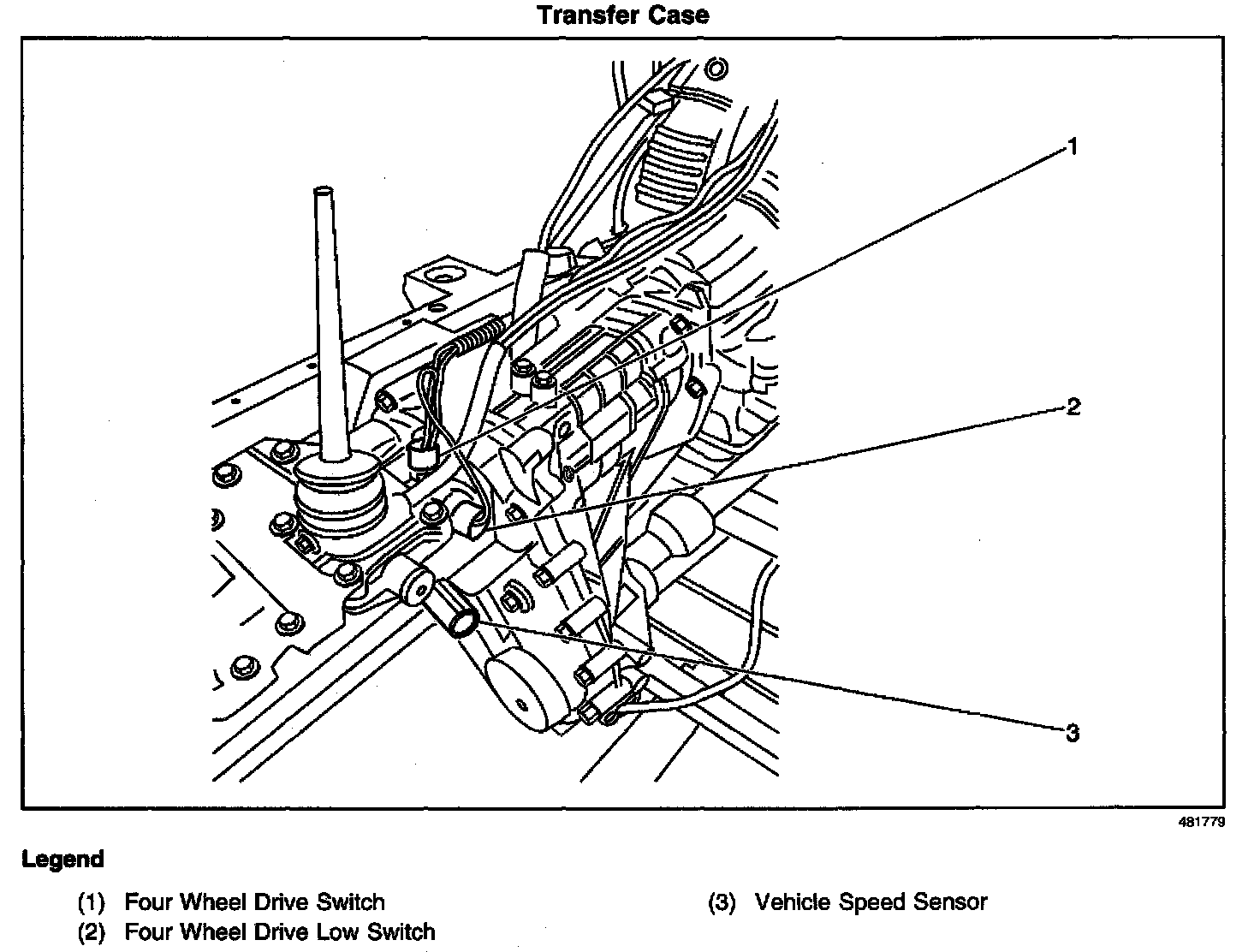 Transfer Case

1

2

3

481779

Legend

(1) Four Wheel Drive Switch

(2) Four Wheel Drive Low Switch

(3) Vehicle Speed Sensor