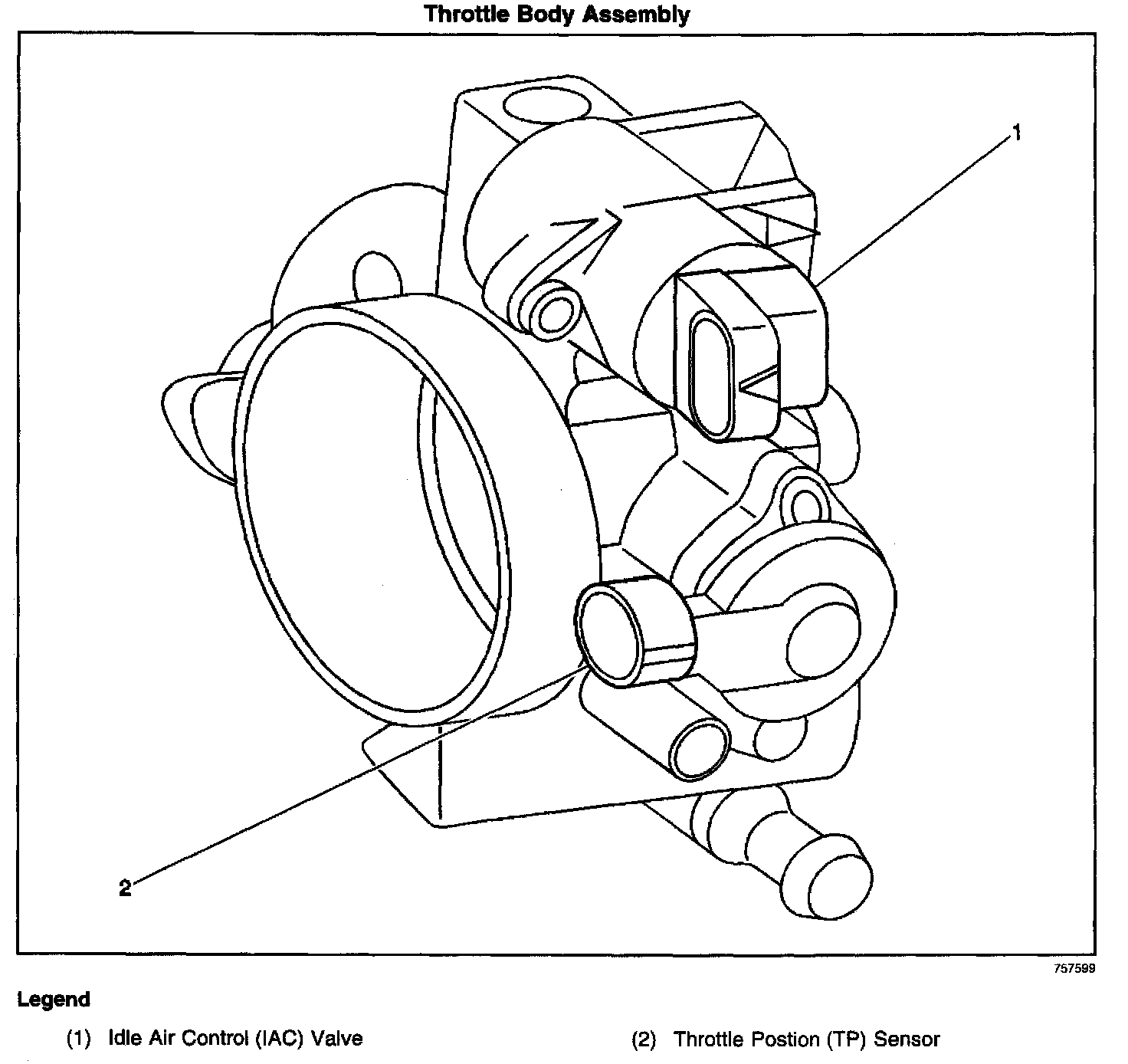 Throttle Body Assembly

1

2

757599

Legend

(1) Idle Air Control (IAC) Valve

(2) Throttle Postion (TP) Sensor