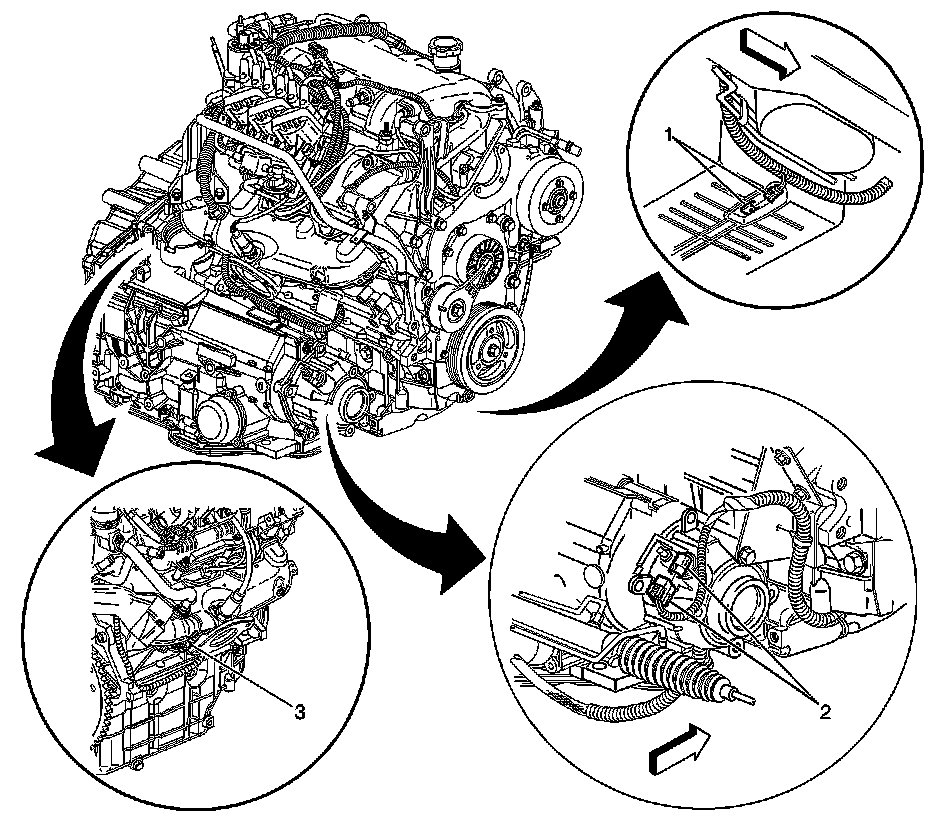 1

3

2