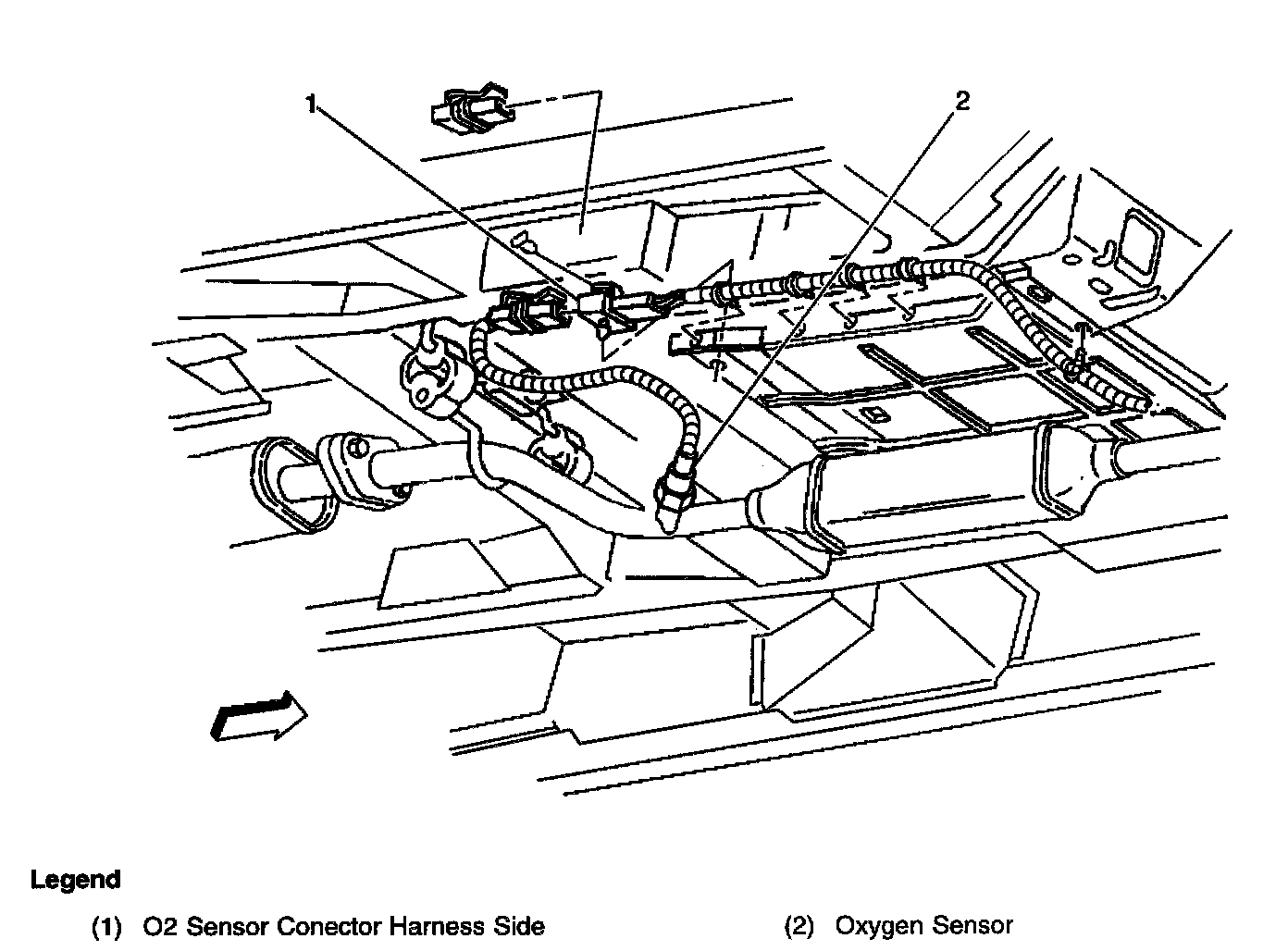 1

2

Legend

(1) O2 Sensor Conector Harness Side

(2) Oxygen Sensor