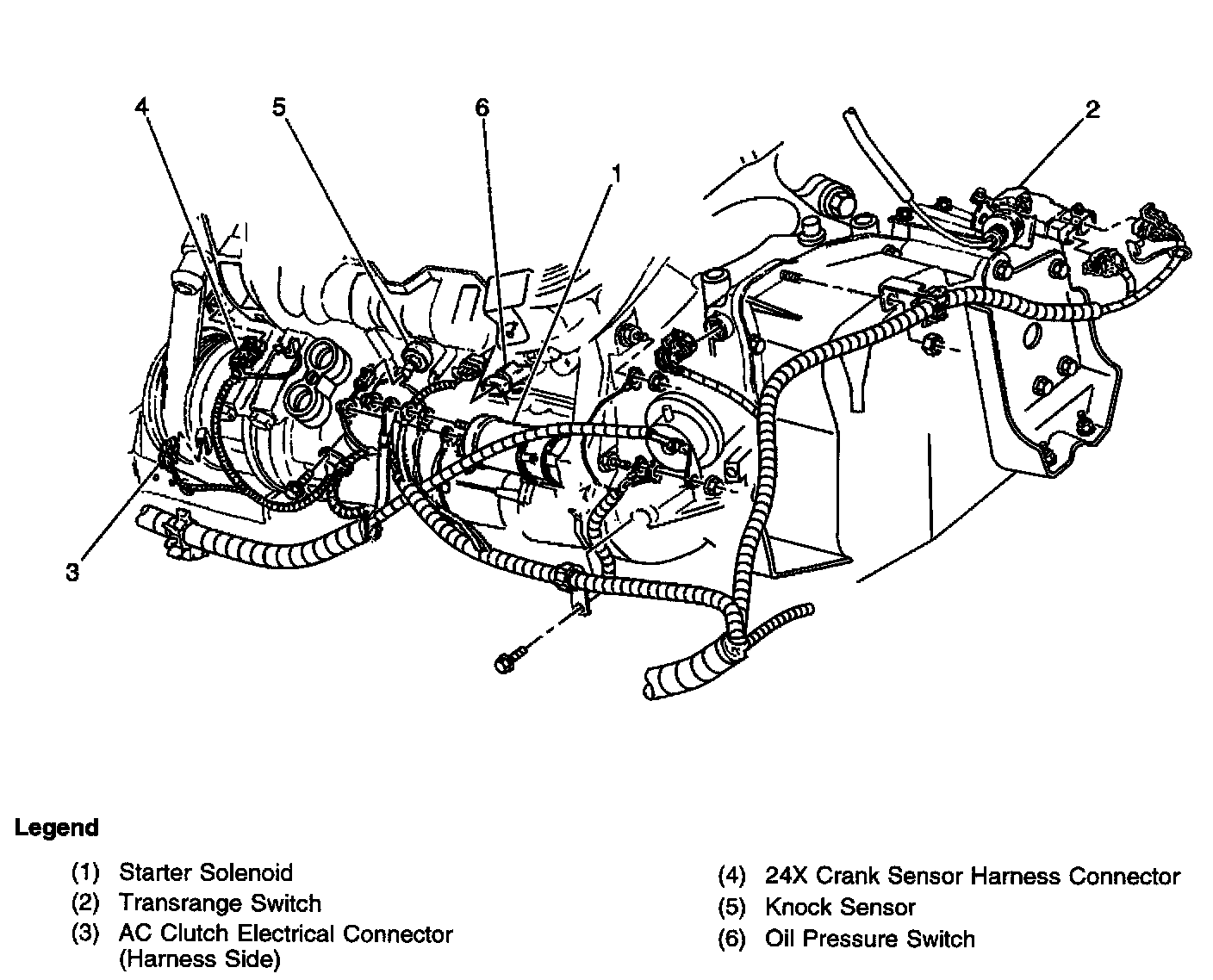 4
5
6
1
2
3

Legend

(1) Starter Solenoid
(2) Transrange Switch
(3) AC Clutch Electrical Connector (Harness Side)

(4) 24X Crank Sensor Harness Connector
(5) Knock Sensor
(6) Oil Pressure Switch