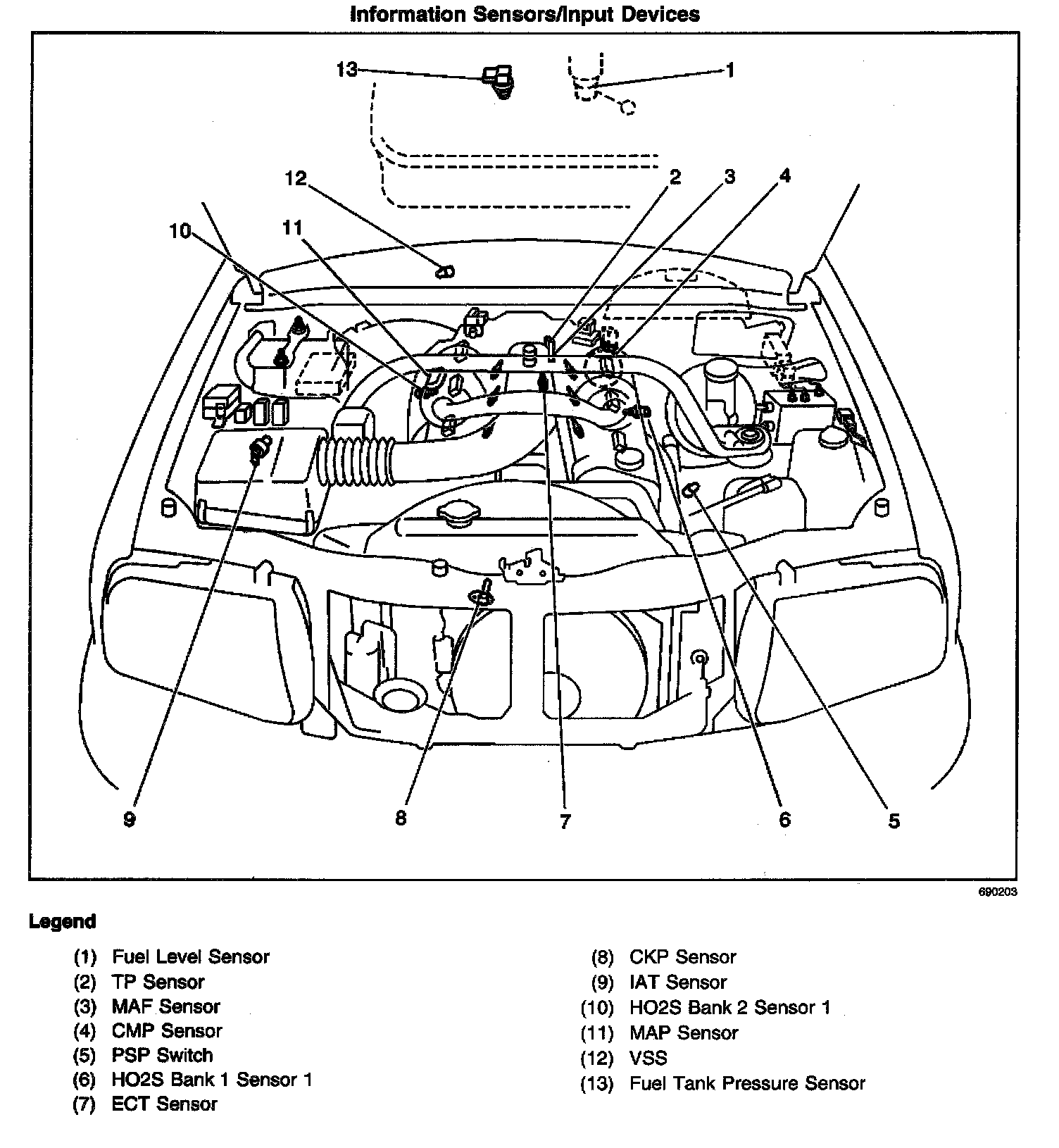 Information Sensors/Input Devices

13
1
12
2
3
4
10
11
9
8
7
6
5

690203

Legend

(1) Fuel Level Sensor
(2) TP Sensor
(3) MAF Sensor
(4) CMP Sensor
(5) PSP Switch
(6) HO2S Bank 1 Sensor 1
(7) ECT Sensor

(8) CKP Sensor
(9) IAT Sensor
(10) HO2S Bank 2 Sensor 1
(11) MAP Sensor
(12) VSS
(13) Fuel Tank Pressure Sensor