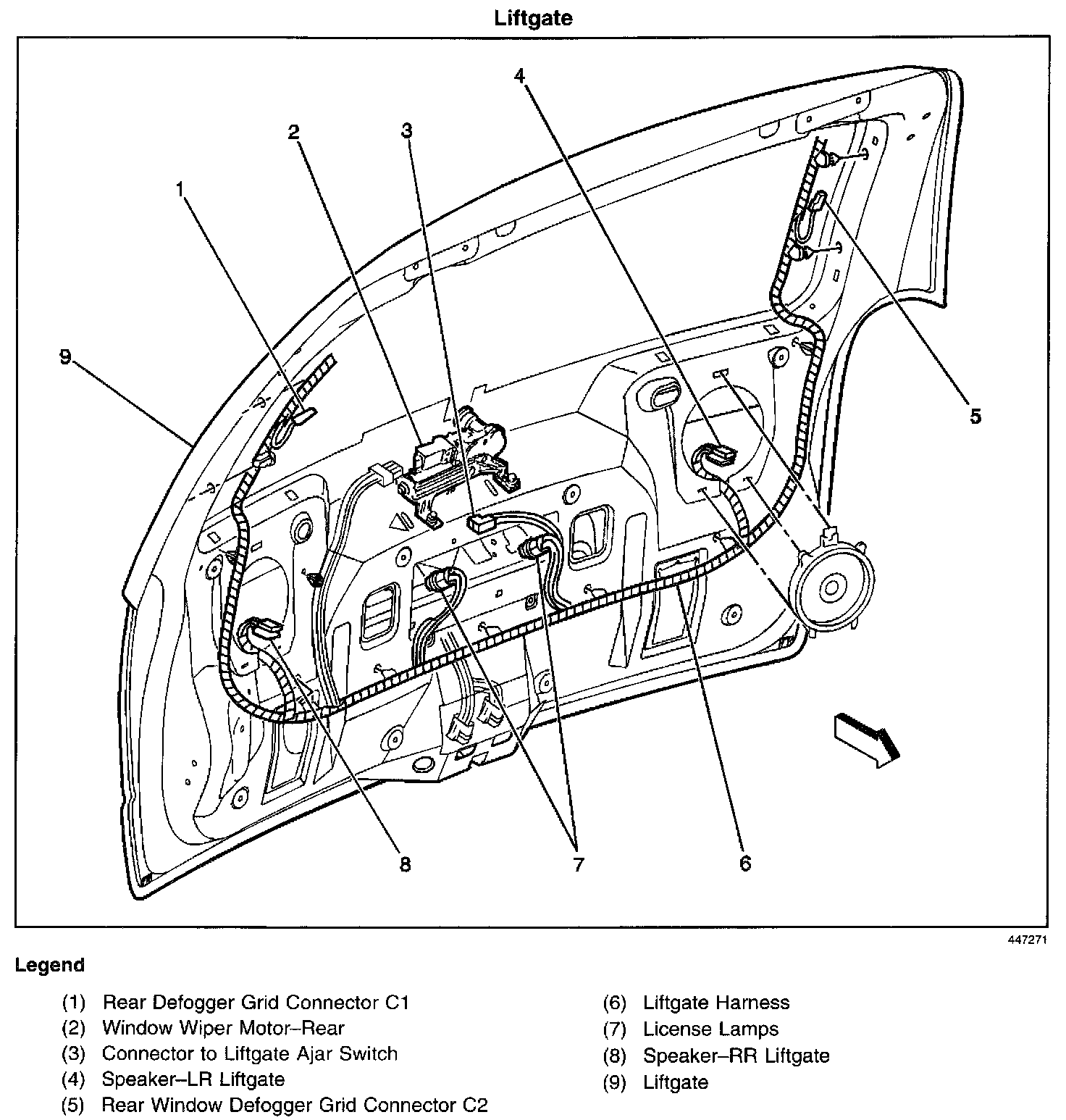 Liftgate

4

2

3

1

9

5

8

7

6

447271

Legend

(1) Rear Defogger Grid Connector C1
(2) Window Wiper Motor–Rear
(3) Connector to Liftgate Ajar Switch
(4) Speaker–LR Liftgate
(5) Rear Window Defogger Grid Connector C2

(6) Liftgate Harness
(7) License Lamps
(8) Speaker–RR Liftgate
(9) Liftgate