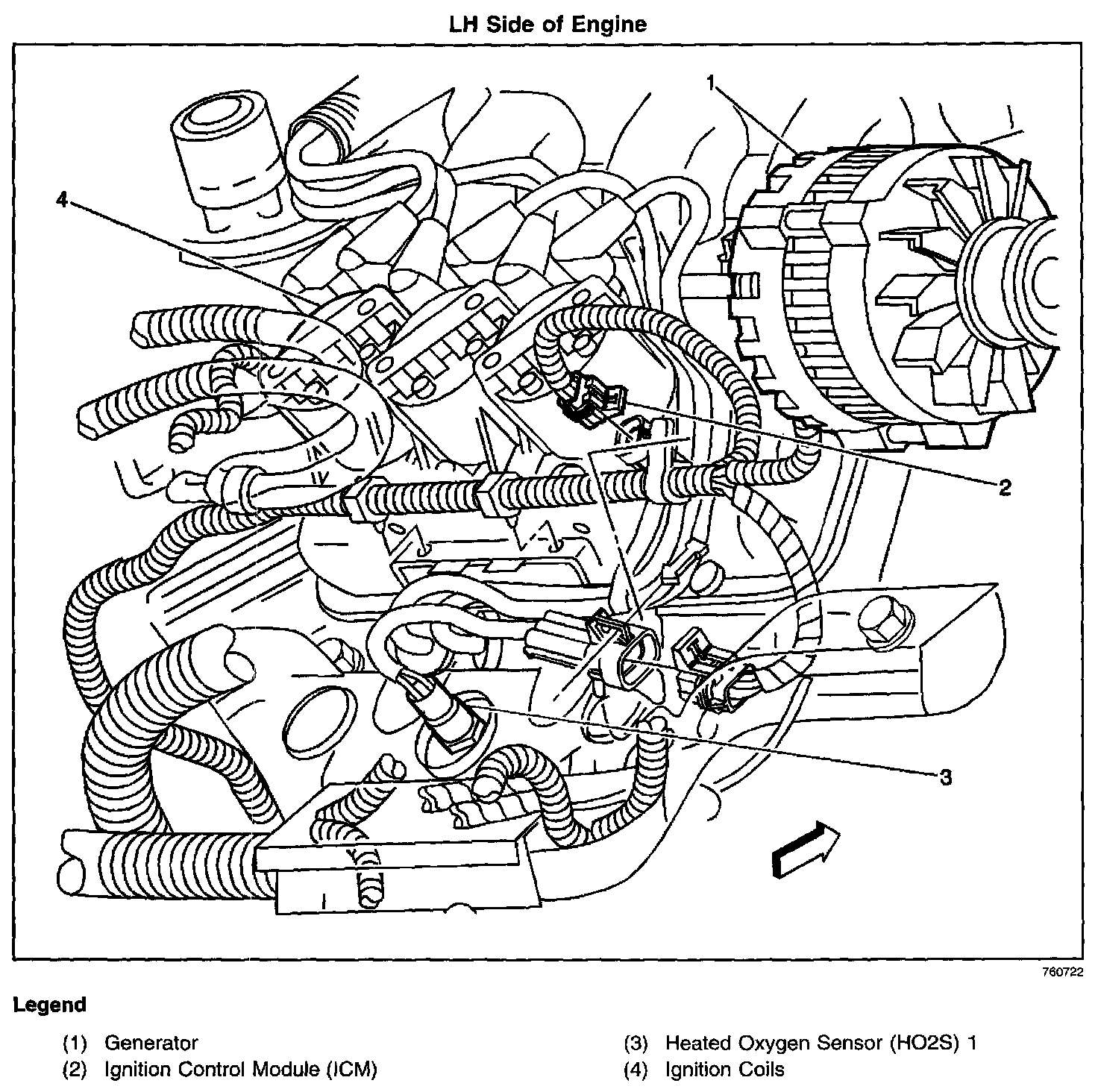 LH Side of Engine

1
4
2
3

760722

Legend

(1) Generator
(2) Ignition Control Module (ICM)
(3) Heated Oxygen Sensor (HO2S) 1
(4) Ignition Coils