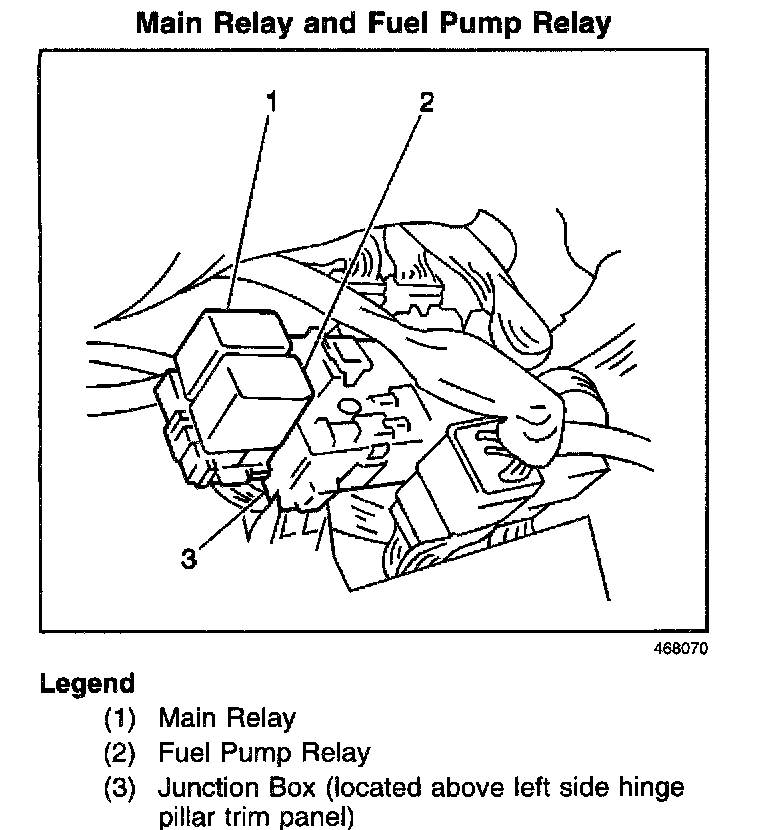 Main Relay and Fuel Pump Relay

1

2

3

468070

Legend

(1) Main Relay

(2) Fuel Pump Relay

(3) Junction Box (located above left side hinge pillar trim panel)