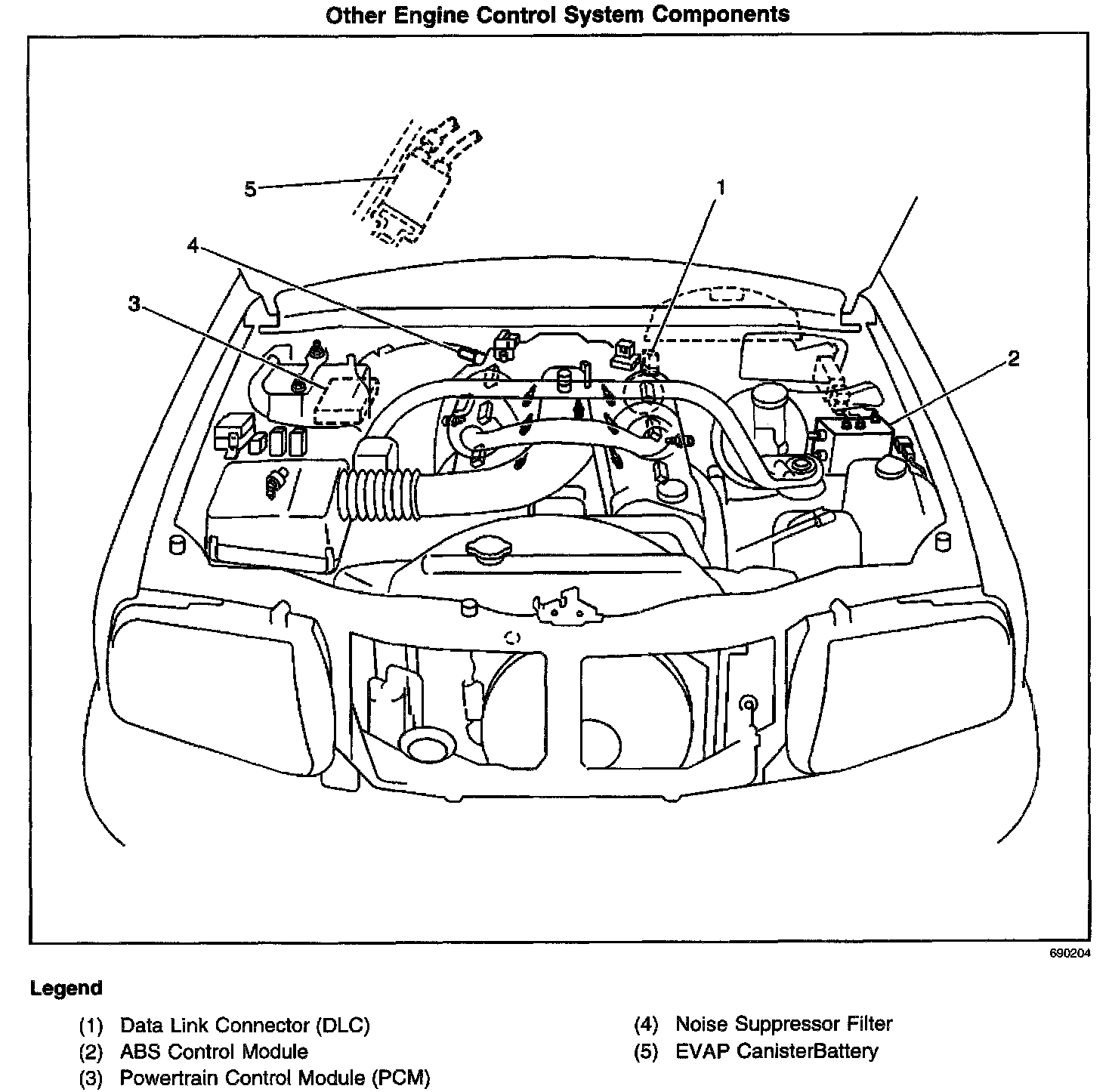 Other Engine Control System Components

5

1

4

3

2

690204

Legend

(1) Data Link Connector (DLC)
(2) ABS Control Module
(3) Powertrain Control Module (PCM)

(4) Noise Suppressor Filter
(5) EVAP CanisterBattery