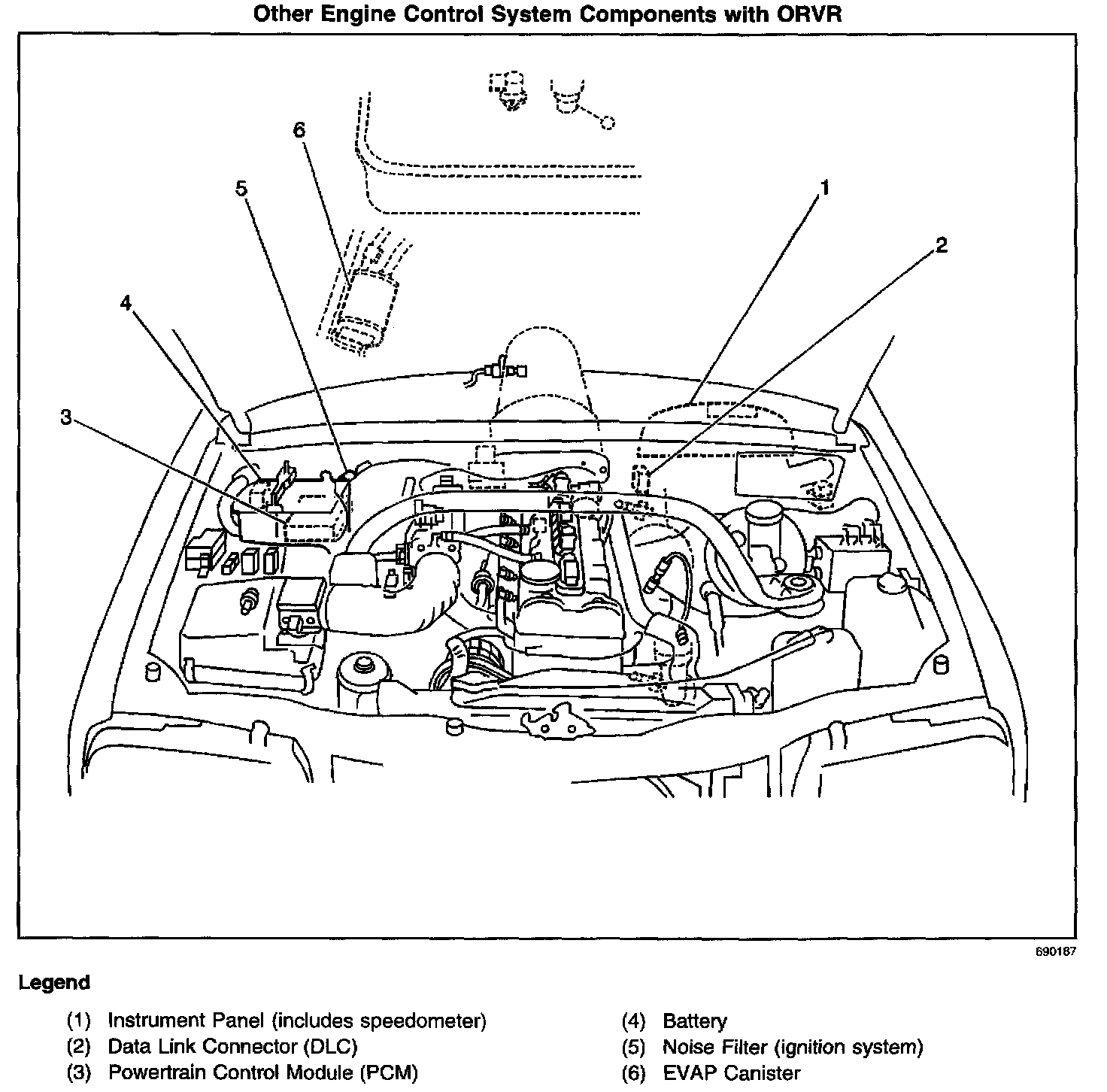 Other Engine Control System Components with ORVR

6

5

1

2

4

3

690187

Legend

(1) Instrument Panel (includes speedometer)
(2) Data Link Connector (DLC)
(3) Powertrain Control Module (PCM)

(4) Battery
(5) Noise Filter (ignition system)
(6) EVAP Canister