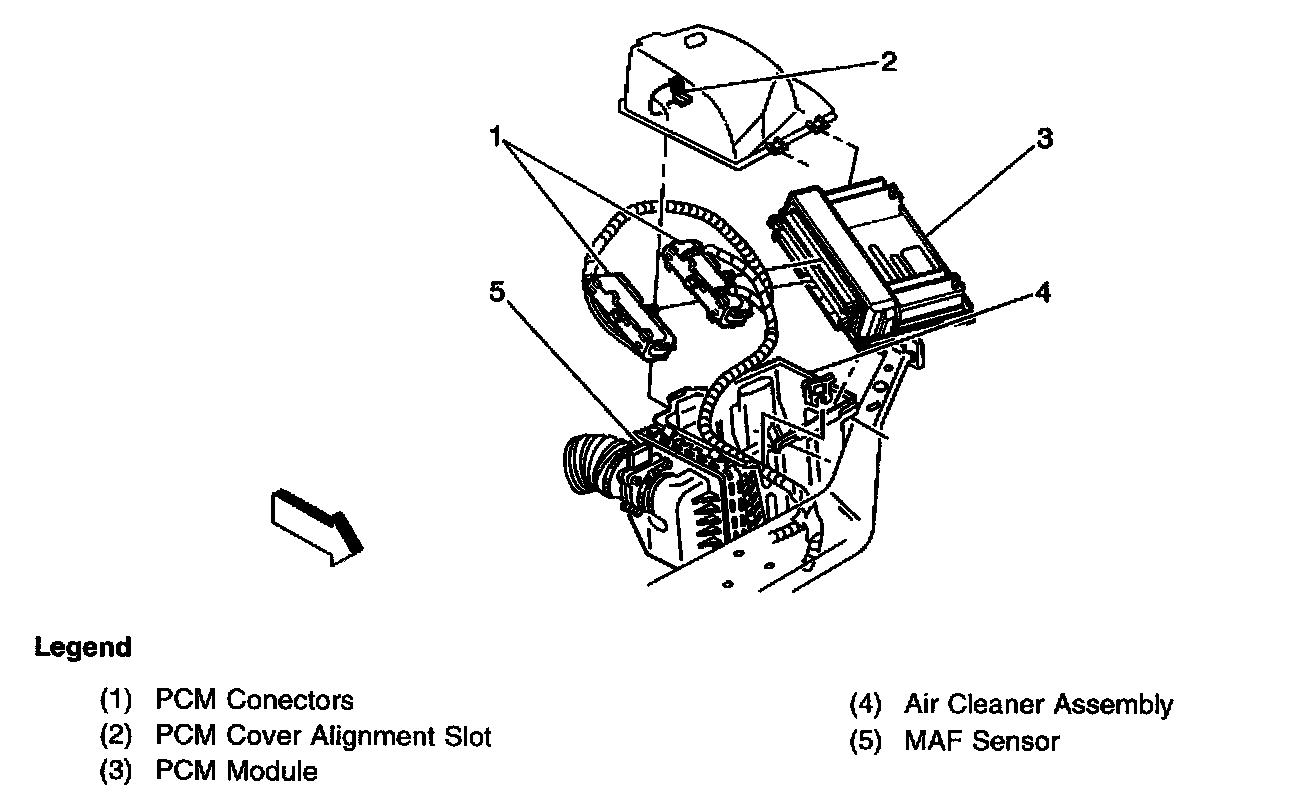 2
1
3
5
4

Legend

(1) PCM Conectors
(2) PCM Cover Alignment Slot
(3) PCM Module

(4) Air Cleaner Assembly
(5) MAF Sensor