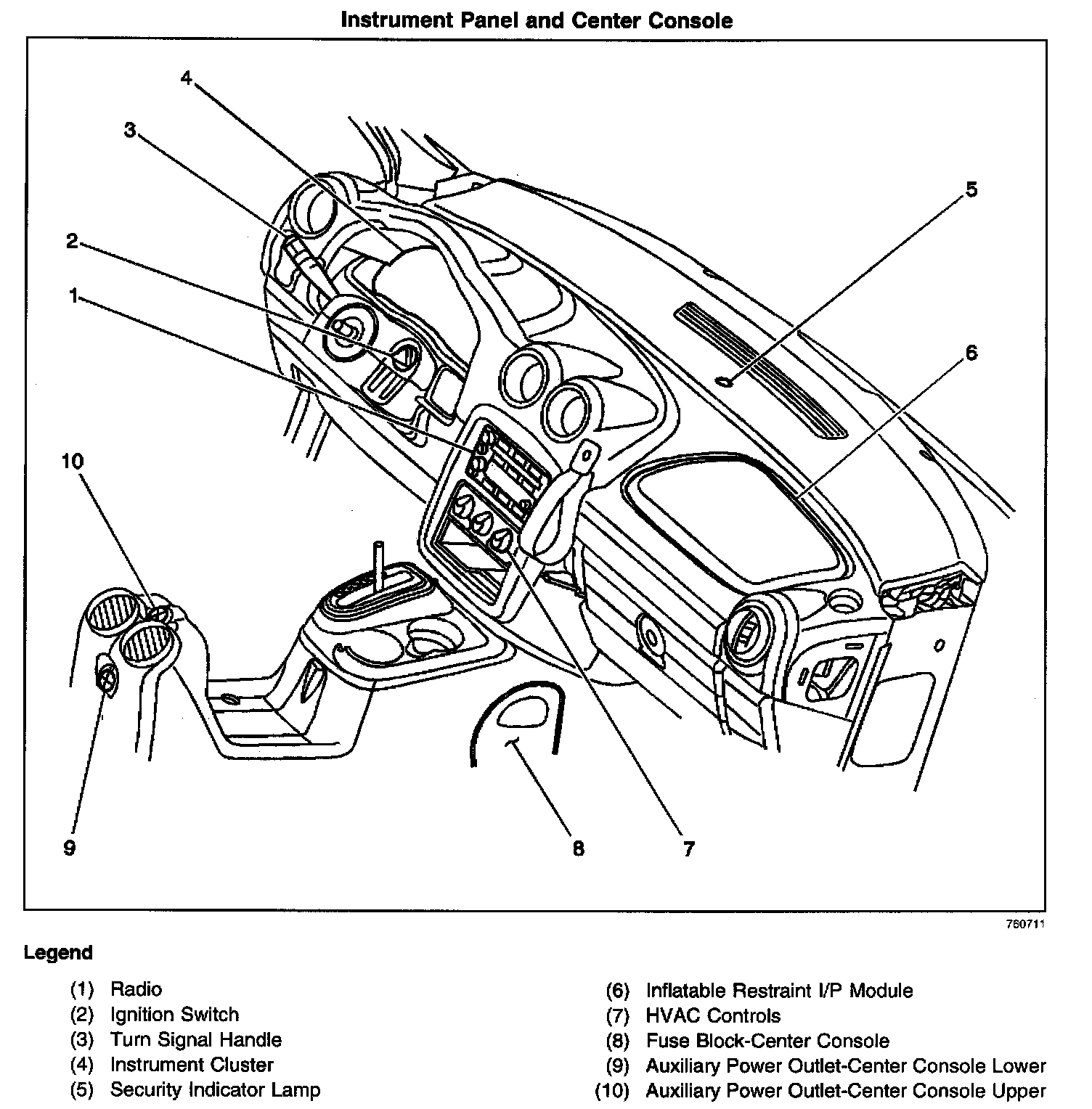 Instrument Panel and Center Console

4
3
5
2
1
6
10
9
8
7

760711

Legend

(1) Radio
(2) Ignition Switch
(3) Turn Signal Handle
(4) Instrument Cluster
(5) Security Indicator Lamp

(6) Inflatable Restraint I/P Module
(7) HVAC Controls
(8) Fuse Block-Center Console
(9) Auxiliary Power Outlet-Center Console Lower
(10) Auxiliary Power Outlet-Center Console Upper