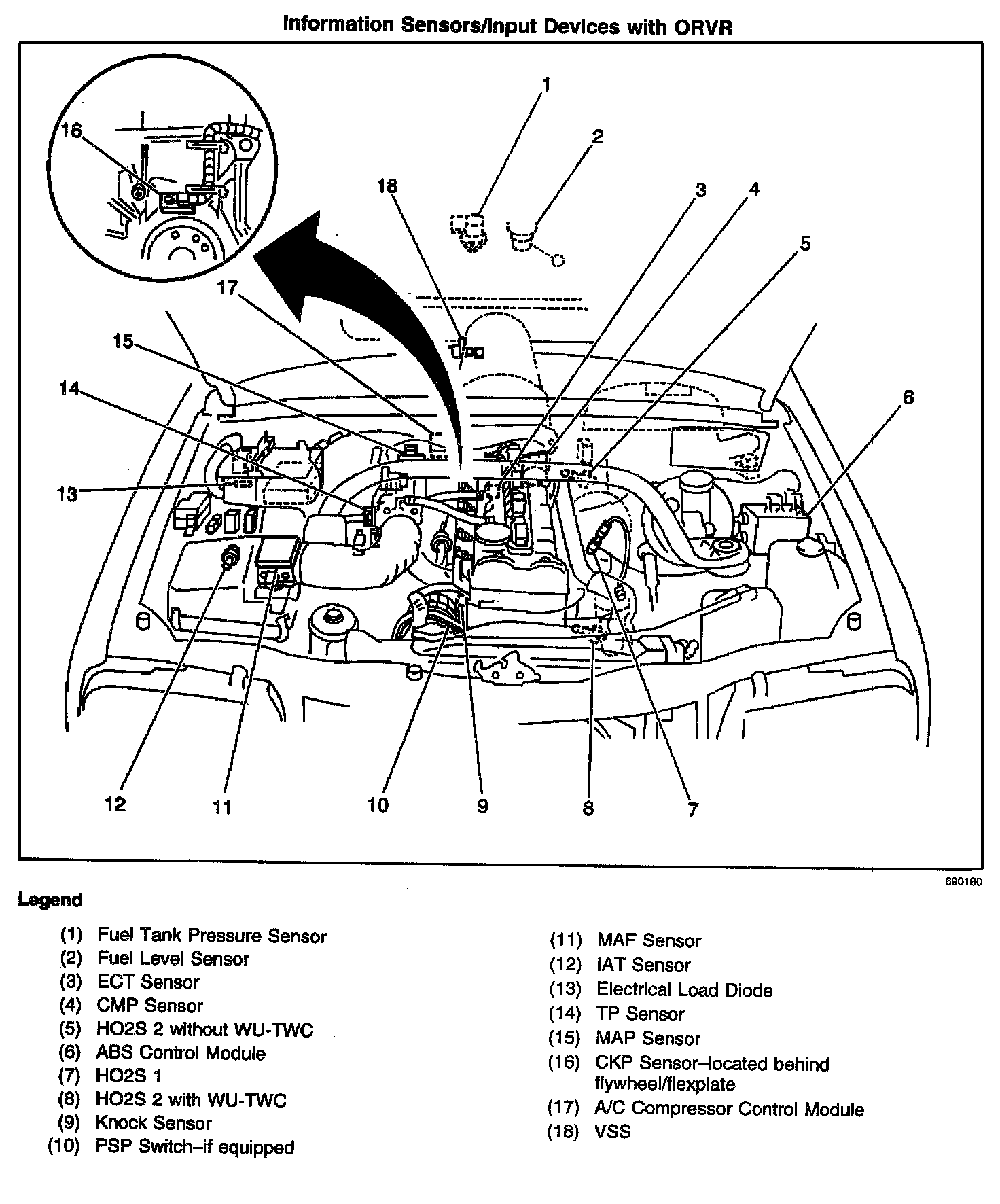 Information Sensors/Input Devices with ORVR

16

1

2

18

3

4

5

17

15

14

6

13

12

11

10

9

8

7

690180

Legend

(1) Fuel Tank Pressure Sensor
(2) Fuel Level Sensor
(3) ECT Sensor
(4) CMP Sensor
(5) HO2S 2 without WU-TWC
(6) ABS Control Module
(7) HO2S 1
(8) HO2S 2 with WU-TWC
(9) Knock Sensor
(10) PSP Switch–if equipped

(11) MAF Sensor
(12) IAT Sensor
(13) Electrical Load Diode
(14) TP Sensor
(15) MAP Sensor
(16) CKP Sensor–located behind flywheel/flexplate
(17) A/C Compressor Control Module
(18) VSS