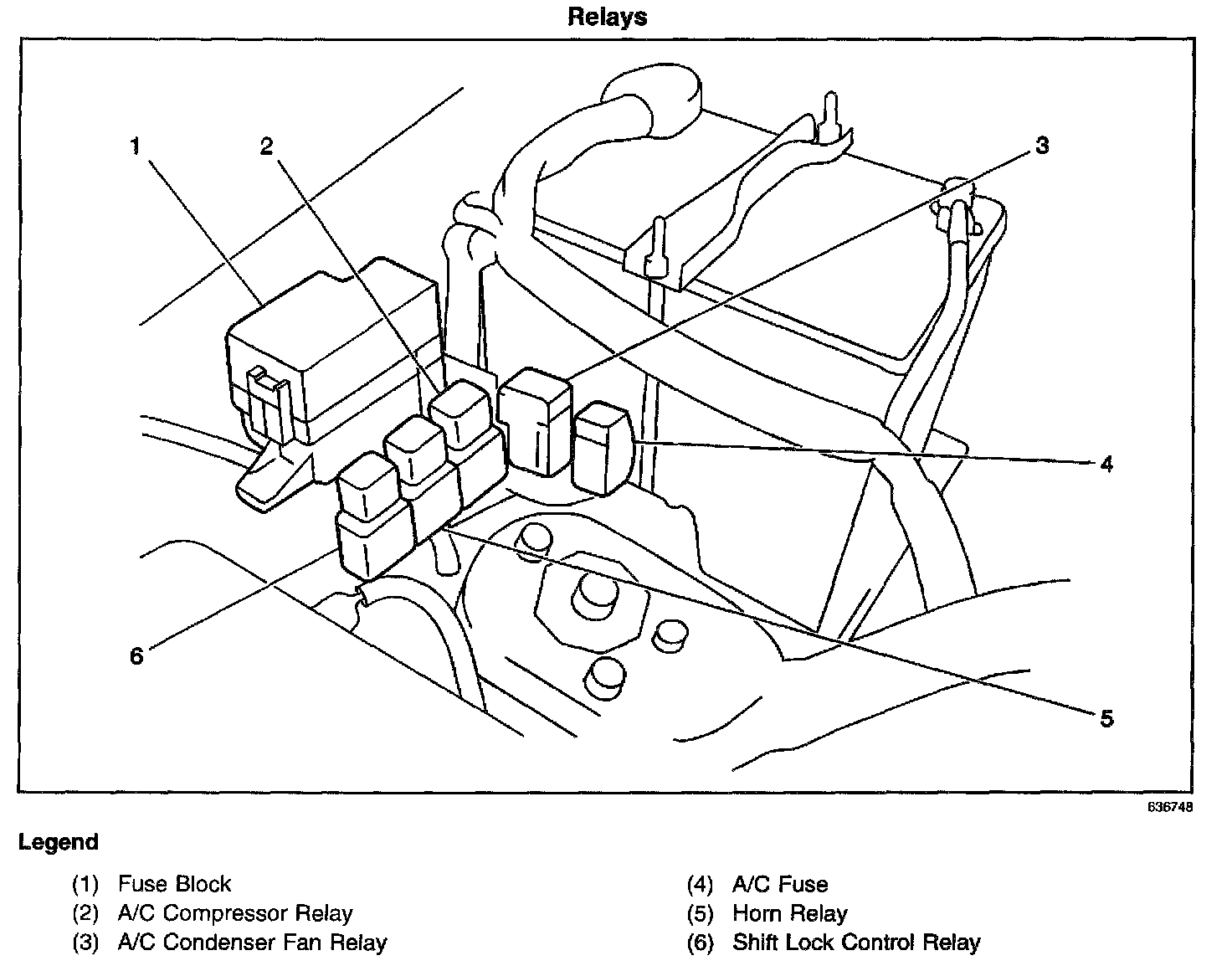 Relays

1
2
3
4
6
5

636748

Legend

(1) Fuse Block
(2) A/C Compressor Relay
(3) A/C Condenser Fan Relay

(4) A/C Fuse
(5) Horn Relay
(6) Shift Lock Control Relay