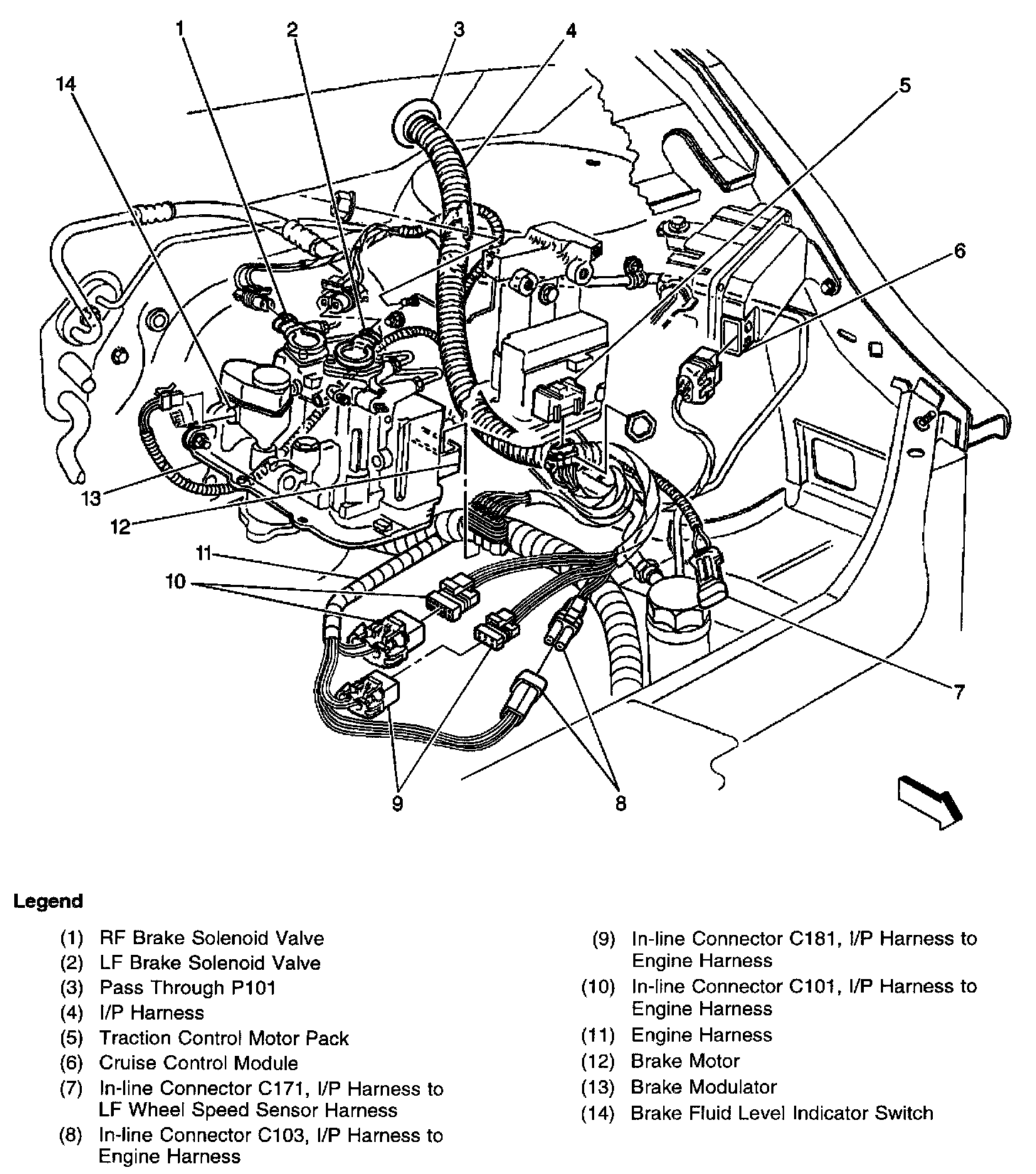 1
2
3
4
14
5
6
13
12
11
10
7
9
8

Legend

(1) RF Brake Solenoid Valve
(2) LF Brake Solenoid Valve
(3) Pass Through P101
(4) I/P Harness
(5) Traction Control Motor Pack
(6) Cruise Control Module
(7) In-line Connector C171, I/P Harness to LF Wheel Speed Sensor Harness
(8) In-line Connector C103, I/P Harness to Engine Harness

(9) In-line Connector C181, I/P Harness to Engine Harness
(10) In-line Connector C101, I/P Harness to Engine Harness
(11) Engine Harness
(12) Brake Motor
(13) Brake Modulator
(14) Brake Fluid Level Indicator Switch