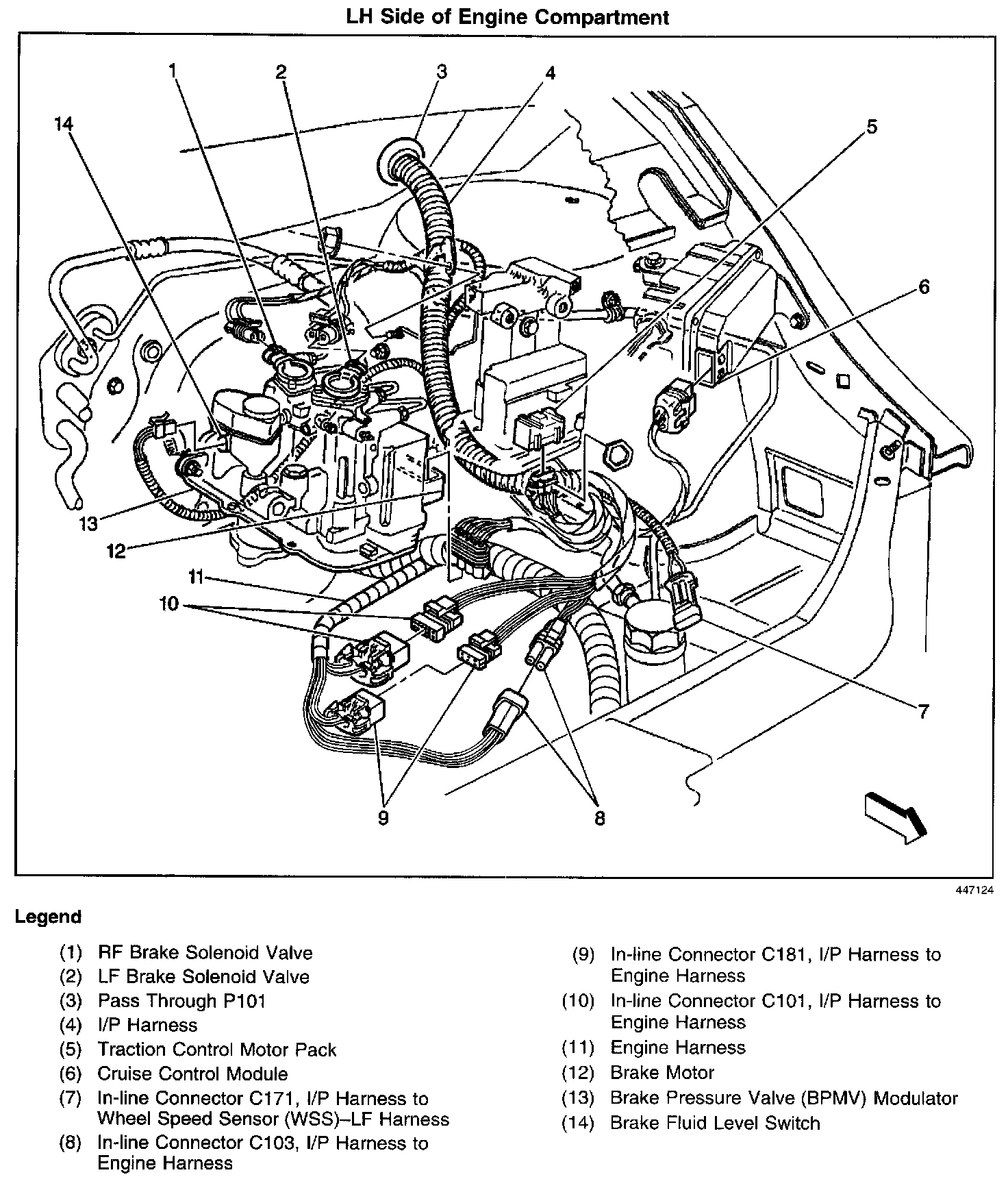 LH Side of Engine Compartment

1
2
3
4
14
5
6
13
12
11
10
7
9
8

447124

Legend

(1) RF Brake Solenoid Valve
(2) LF Brake Solenoid Valve
(3) Pass Through P101
(4) I/P Harness
(5) Traction Control Motor Pack
(6) Cruise Control Module
(7) In-line Connector C171, I/P Harness to Wheel Speed Sensor (WSS)–LF Harness
(8) In-line Connector C103, I/P Harness to Engine Harness

(9) In-line Connector C181, I/P Harness to Engine Harness
(10) In-line Connector C101, I/P Harness to Engine Harness
(11) Engine Harness
(12) Brake Motor
(13) Brake Pressure Valve (BPMV) Modulator
(14) Brake Fluid Level Switch