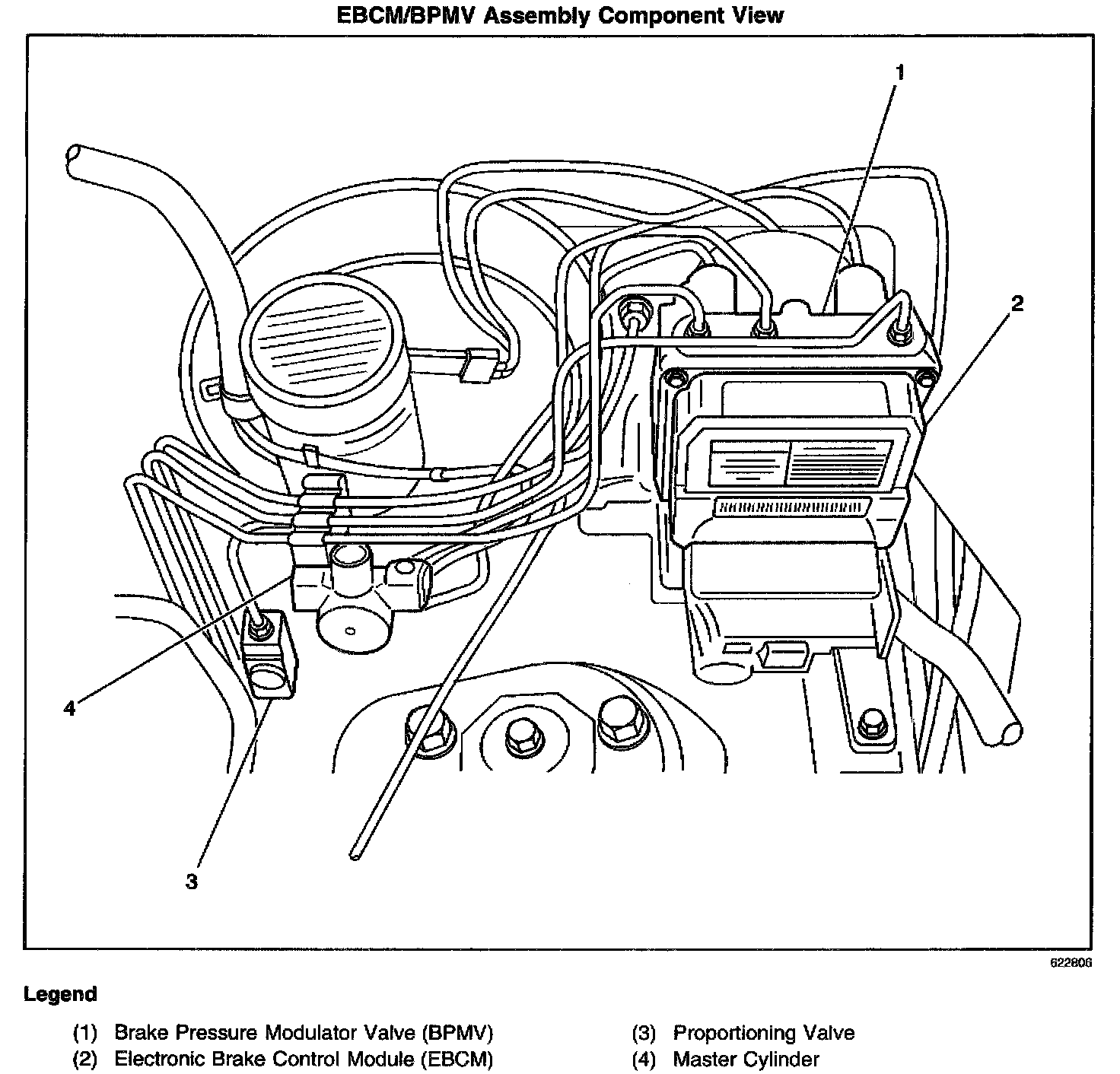 EBCM/BPMV Assembly Component View

1

2

4

3

622606

Legend

(1) Brake Pressure Modulator Valve (BPMV)
(2) Electronic Brake Control Module (EBCM)
(3) Proportioning Valve
(4) Master Cylinder