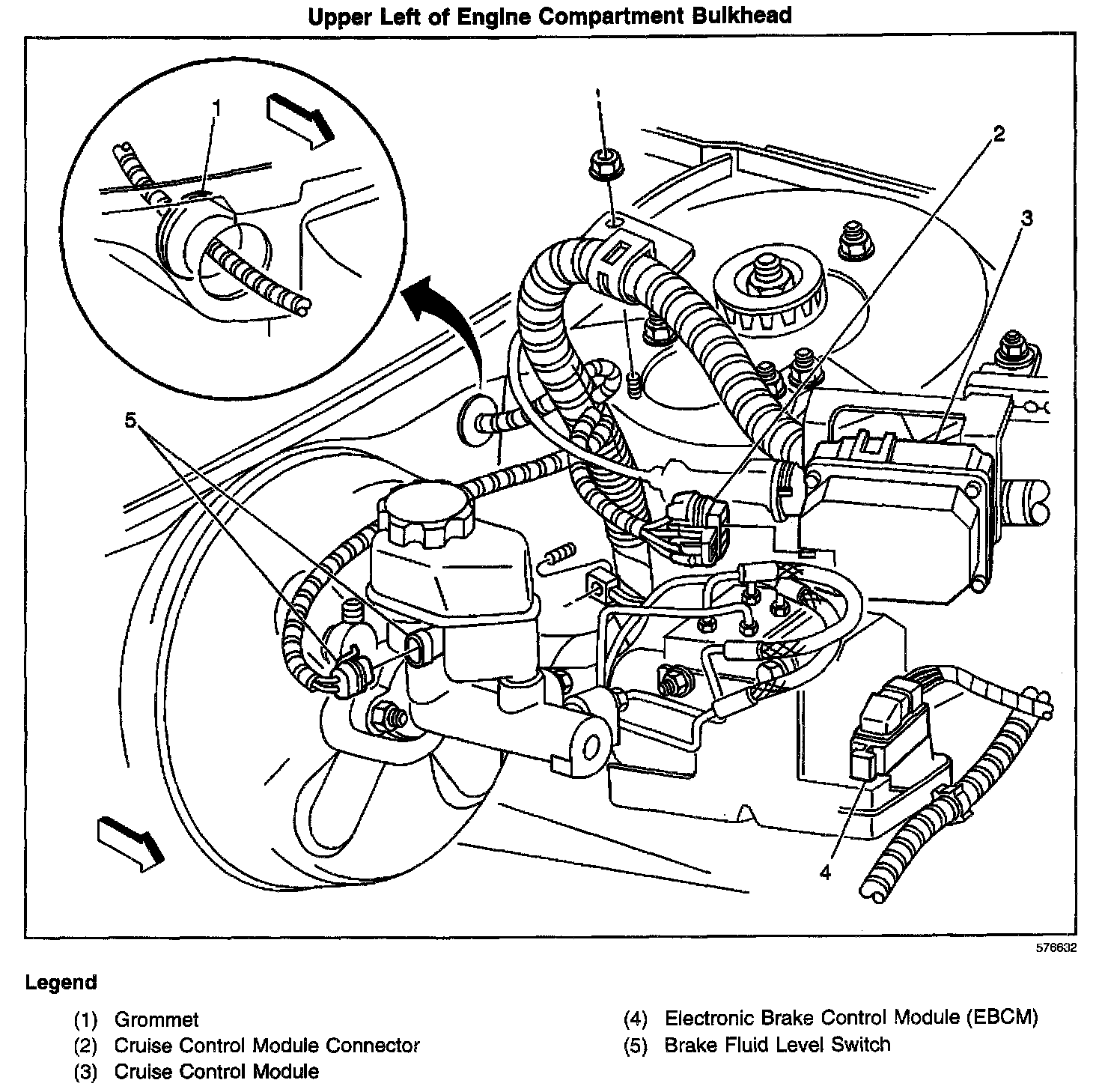 Upper Left of Engine Compartment Bulkhead

1

2

3

5

4

576632

Legend

(1) Grommet
(2) Cruise Control Module Connector
(3) Cruise Control Module
(4) Electronic Brake Control Module (EBCM)
(5) Brake Fluid Level Switch