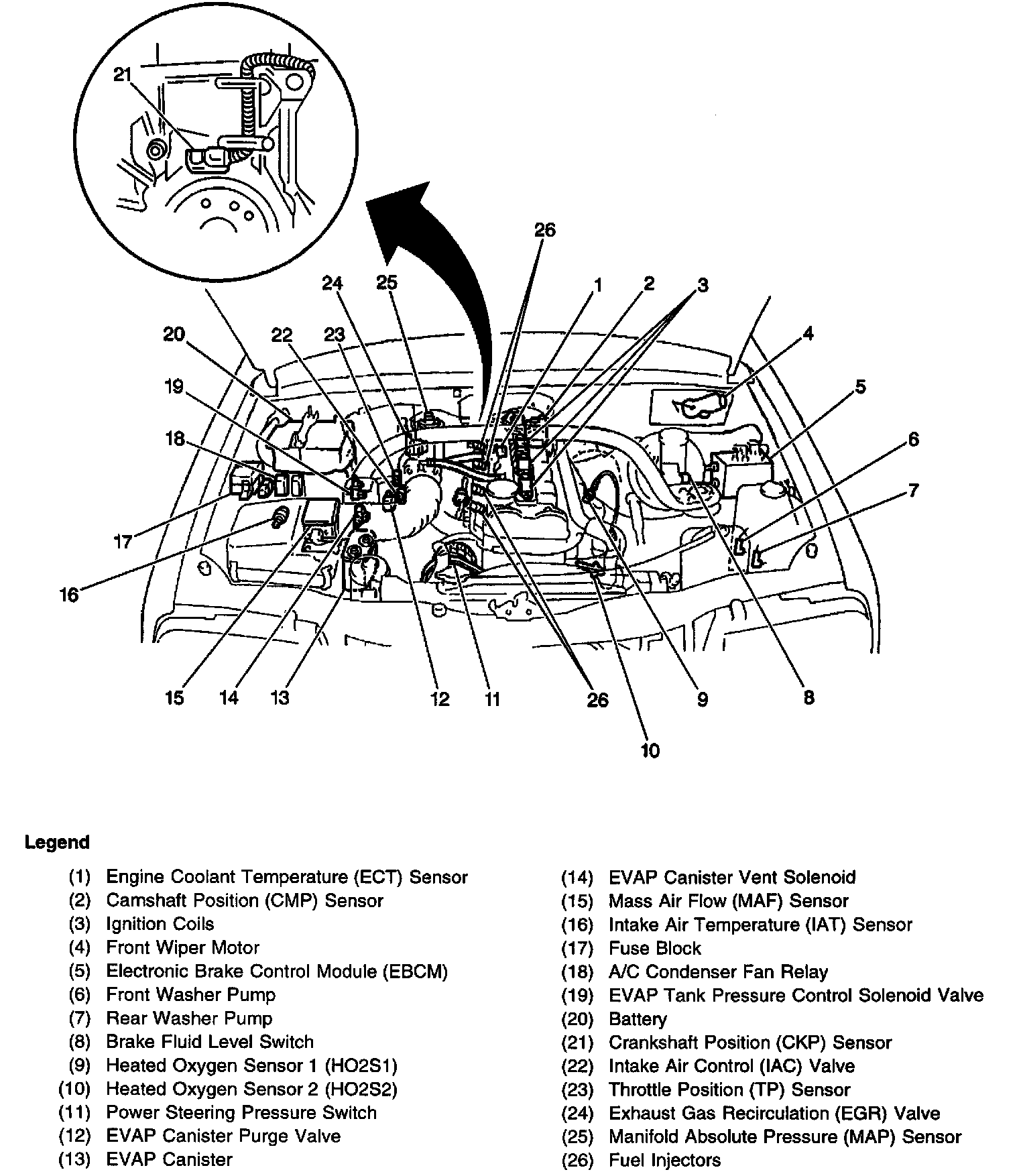 21

26

24 25 1 2 3

20 22 23 4

19 5

18 6

7

17

16

15 14 13 12 11 26 9 8

10

Legend

(1) Engine Coolant Temperature (ECT) Sensor
(2) Camshaft Position (CMP) Sensor
(3) Ignition Coils
(4) Front Wiper Motor
(5) Electronic Brake Control Module (EBCM)
(6) Front Washer Pump
(7) Rear Washer Pump
(8) Brake Fluid Level Switch
(9) Heated Oxygen Sensor 1 (HO2S1)
(10) Heated Oxygen Sensor 2 (HO2S2)
(11) Power Steering Pressure Switch
(12) EVAP Canister Purge Valve
(13) EVAP Canister

(14) EVAP Canister Vent Solenoid
(15) Mass Air Flow (MAF) Sensor
(16) Intake Air Temperature (IAT) Sensor
(17) Fuse Block
(18) A/C Condenser Fan Relay
(19) EVAP Tank Pressure Control Solenoid Valve
(20) Battery
(21) Crankshaft Position (CKP) Sensor
(22) Intake Air Control (IAC) Valve
(23) Throttle Position (TP) Sensor
(24) Exhaust Gas Recirculation (EGR) Valve
(25) Manifold Absolute Pressure (MAP) Sensor
(26) Fuel Injectors