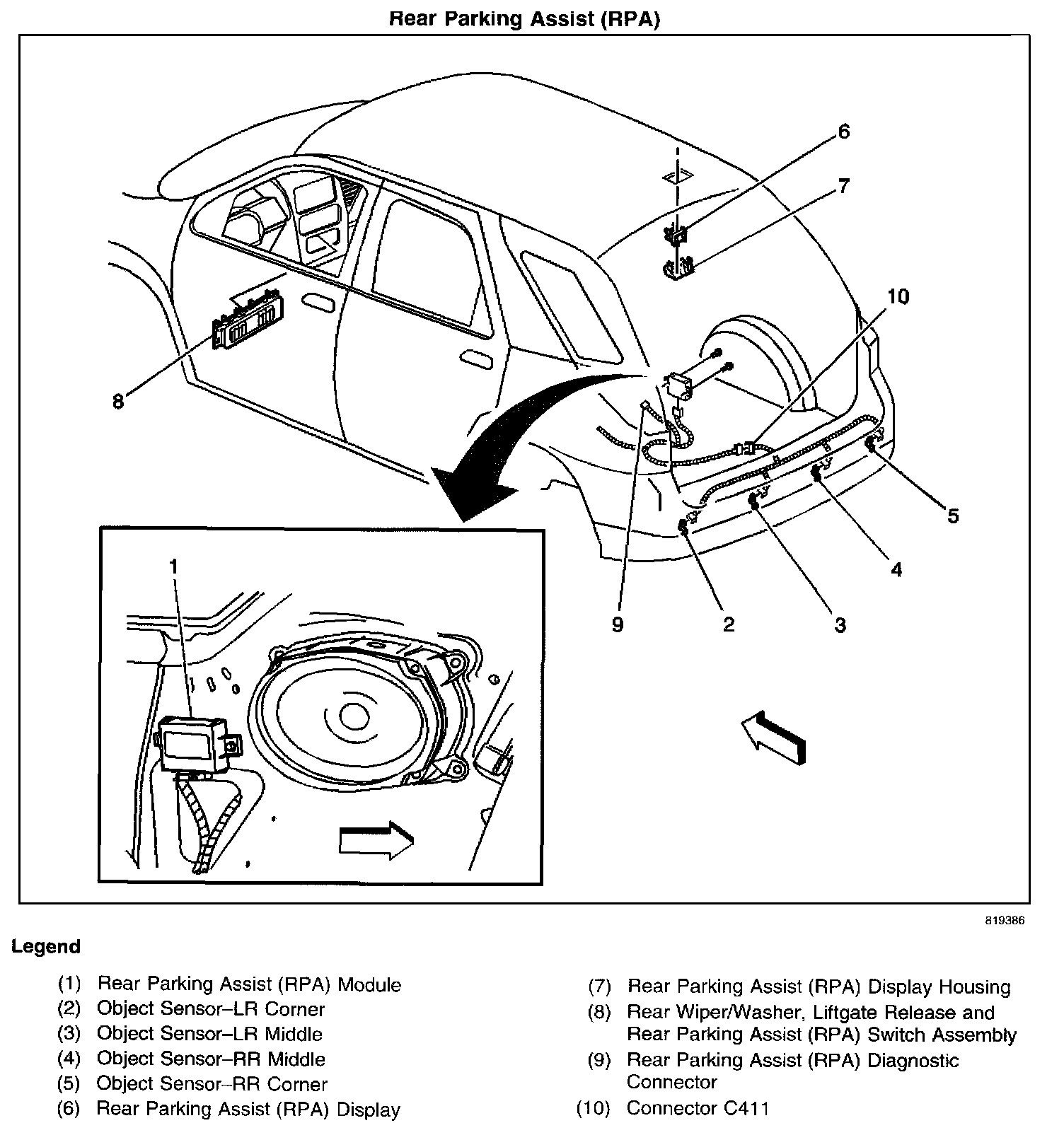 Rear Parking Assist (RPA)

6
7
10
8
5
4
9
2
3
1

819386

Legend

(1) Rear Parking Assist (RPA) Module
(2) Object Sensor–LR Corner
(3) Object Sensor–LR Middle
(4) Object Sensor–RR Middle
(5) Object Sensor–RR Corner
(6) Rear Parking Assist (RPA) Display

(7) Rear Parking Assist (RPA) Display Housing
(8) Rear Wiper/Washer, Liftgate Release and Rear Parking Assist (RPA) Switch Assembly
(9) Rear Parking Assist (RPA) Diagnostic Connector
(10) Connector C411