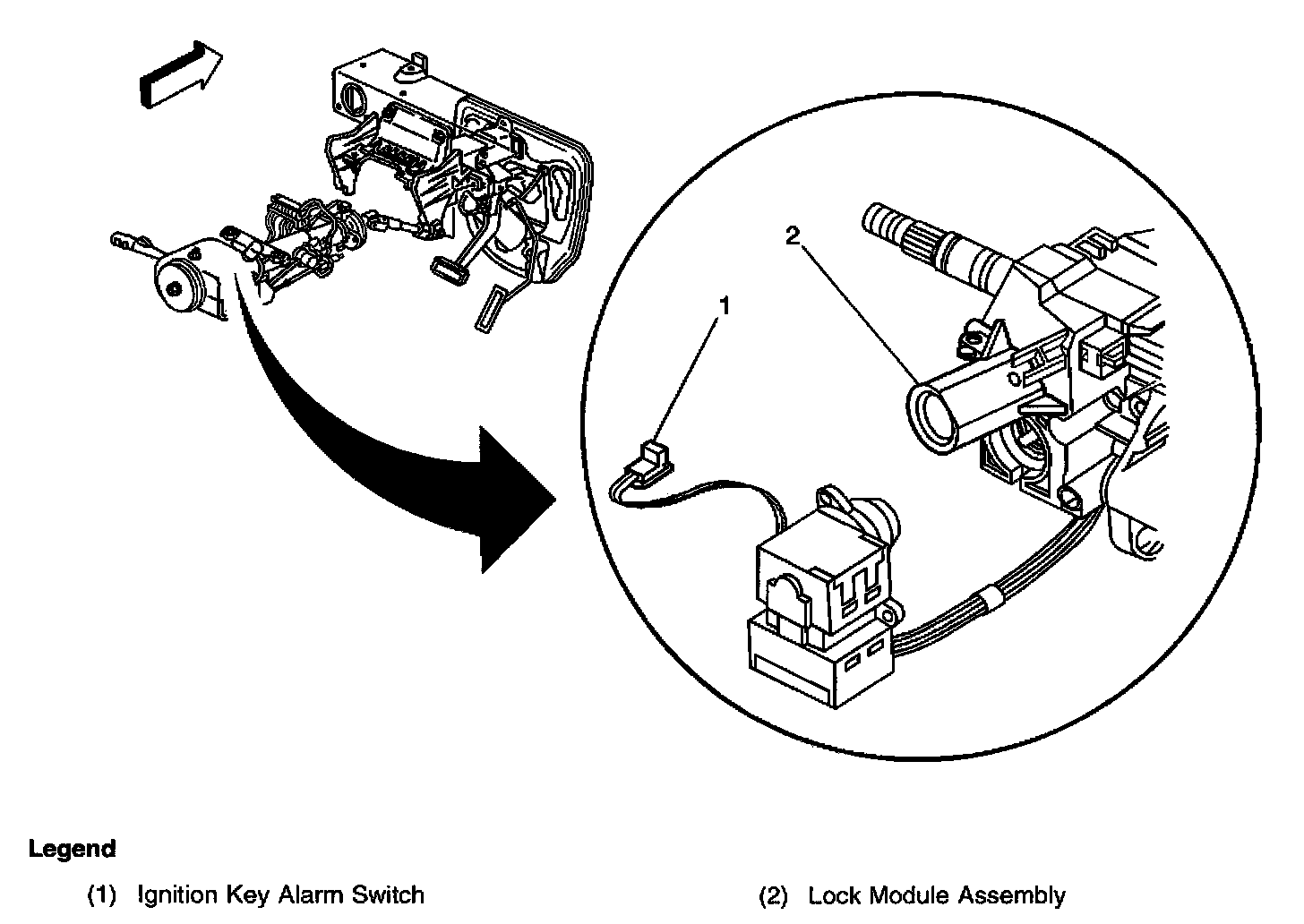 2

1

Legend

(1) Ignition Key Alarm Switch

(2) Lock Module Assembly