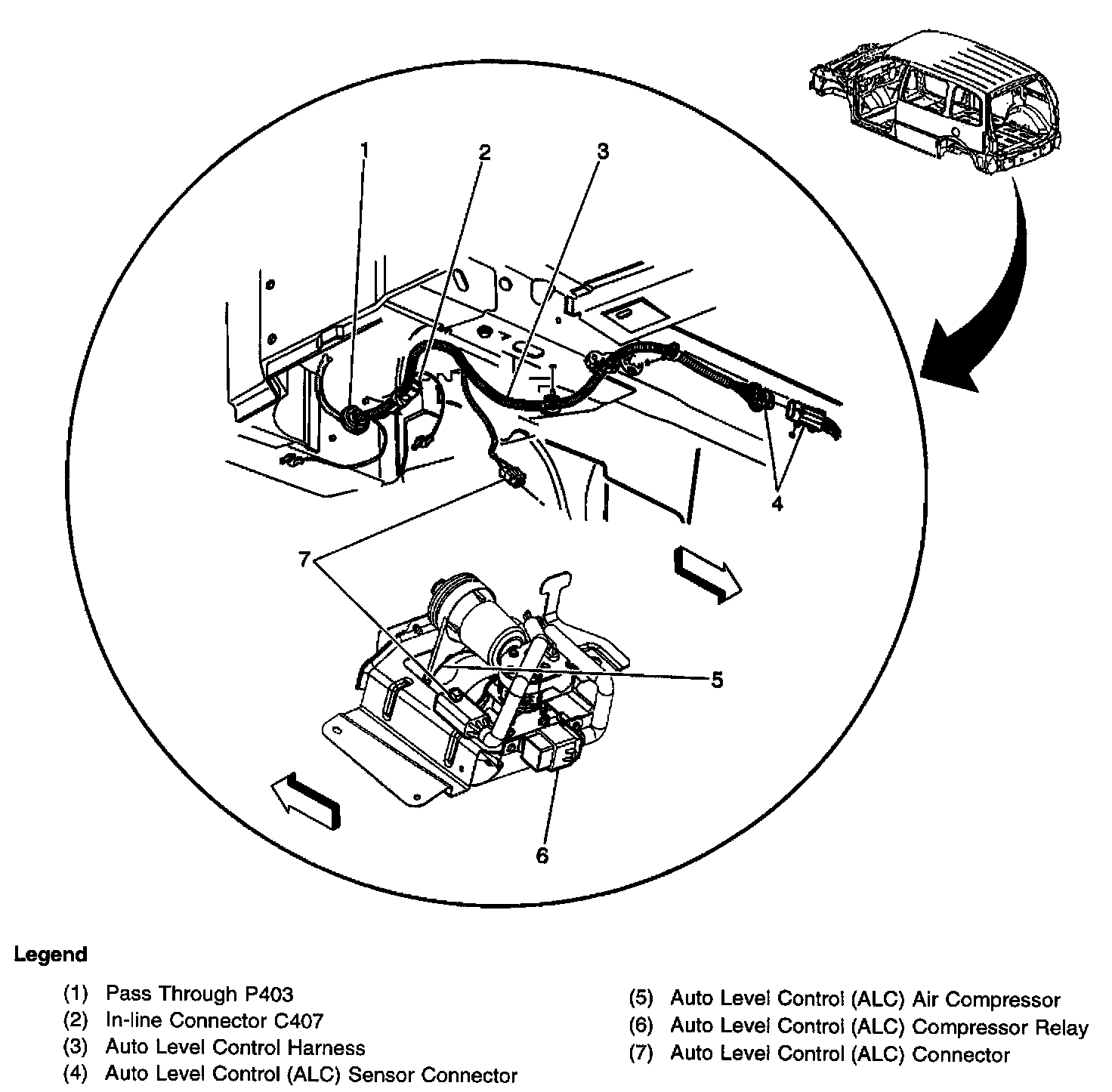 1
2
3
4
7
5
6

Legend

(1) Pass Through P403
(2) In-line Connector C407
(3) Auto Level Control Harness
(4) Auto Level Control (ALC) Sensor Connector

(5) Auto Level Control (ALC) Air Compressor
(6) Auto Level Control (ALC) Compressor Relay
(7) Auto Level Control (ALC) Connector