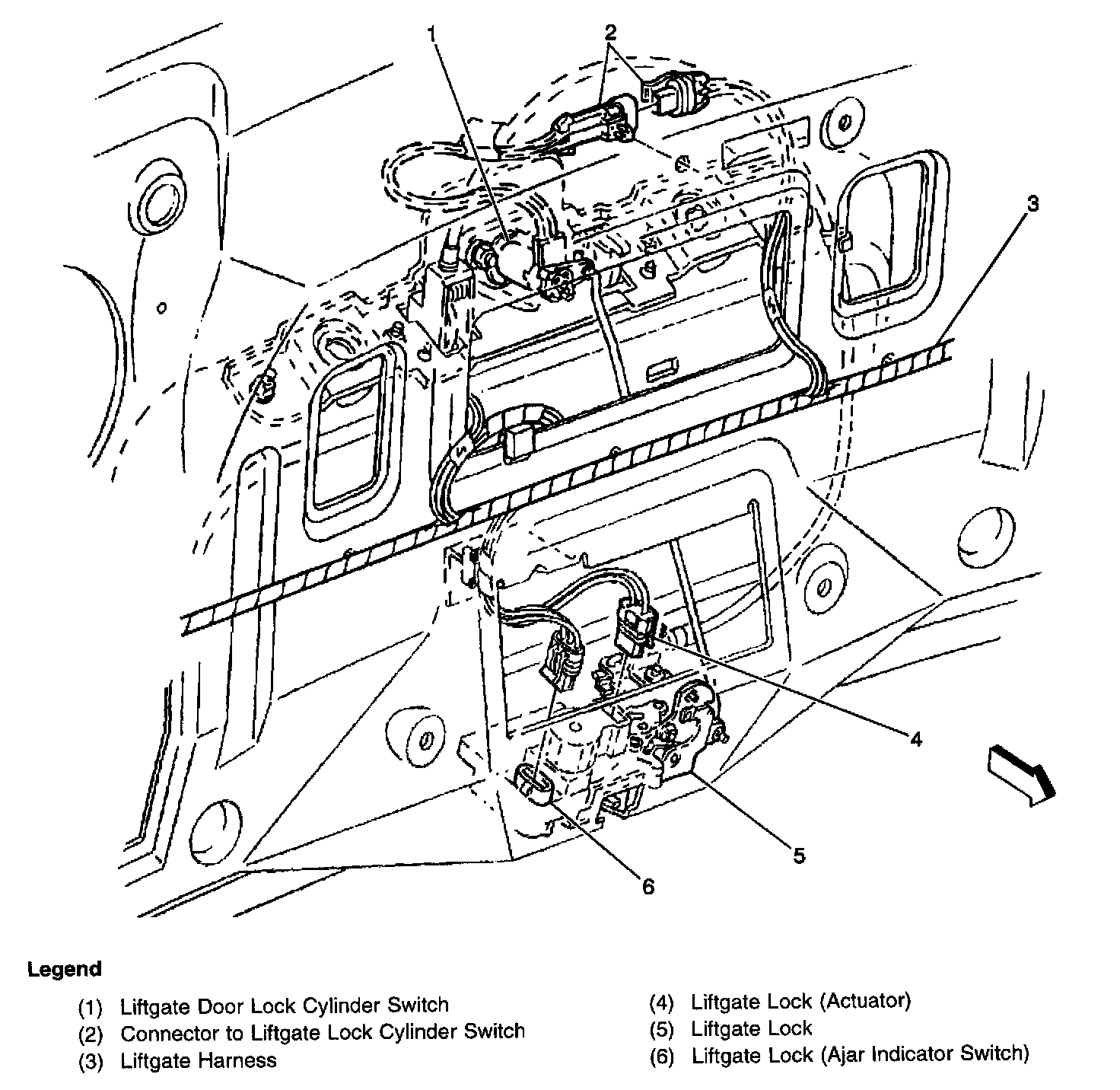 1

2

3

4

5

6

Legend

(1) Liftgate Door Lock Cylinder Switch
(2) Connector to Liftgate Lock Cylinder Switch
(3) Liftgate Harness

(4) Liftgate Lock (Actuator)
(5) Liftgate Lock
(6) Liftgate Lock (Ajar Indicator Switch)