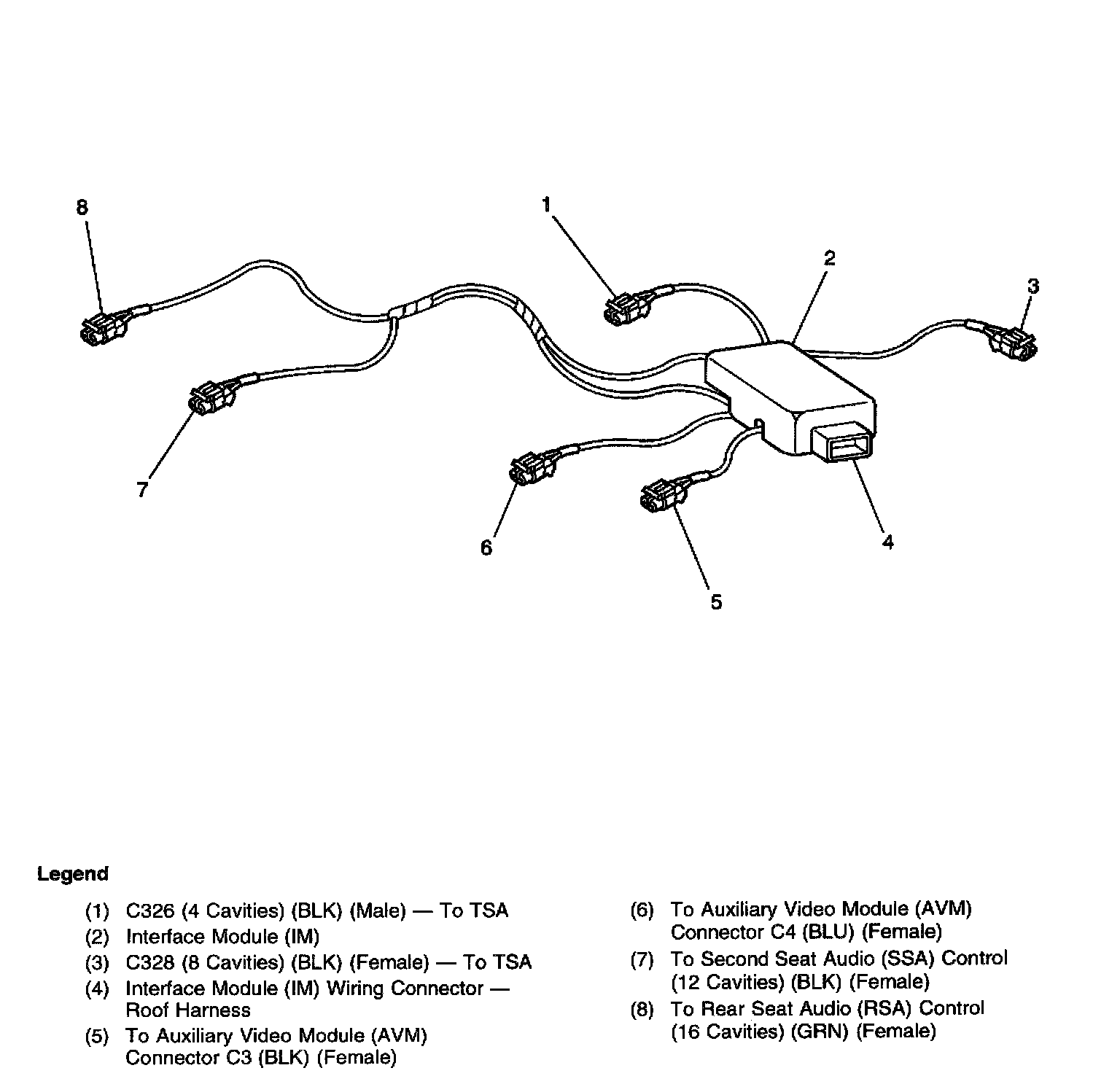 8

1

2

3

7

6

5

4

Legend

(1) C326 (4 Cavities) (BLK) (Male) — To TSA
(2) Interface Module (IM)
(3) C328 (8 Cavities) (BLK) (Female) — To TSA
(4) Interface Module (IM) Wiring Connector — Roof Harness
(5) To Auxiliary Video Module (AVM) Connector C3 (BLK) (Female)

(6) To Auxiliary Video Module (AVM) Connector C4 (BLU) (Female)
(7) To Second Seat Audio (SSA) Control (12 Cavities) (BLK) (Female)
(8) To Rear Seat Audio (RSA) Control (16 Cavities) (GRN) (Female)