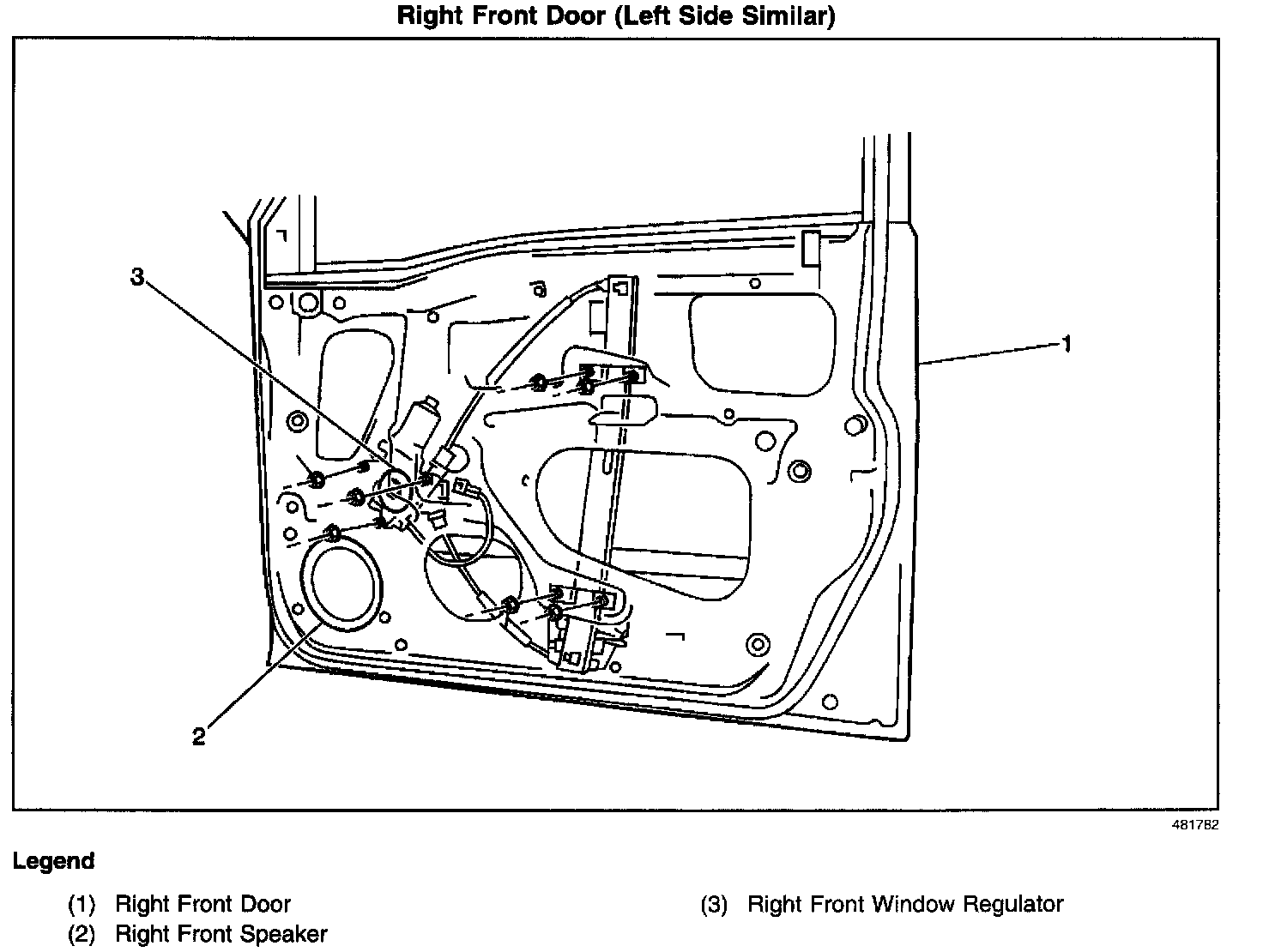 Right Front Door (Left Side Similar)

3

1

2

481782

Legend

(1) Right Front Door
(2) Right Front Speaker
(3) Right Front Window Regulator