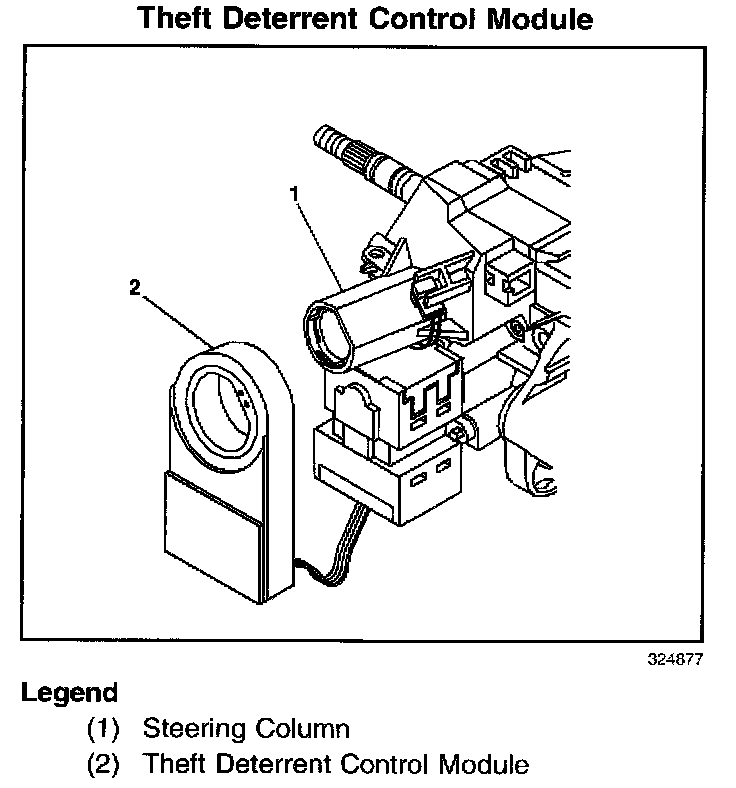 Theft Deterrent Control Module

1

2

324877

Legend

(1) Steering Column

(2) Theft Deterrent Control Module