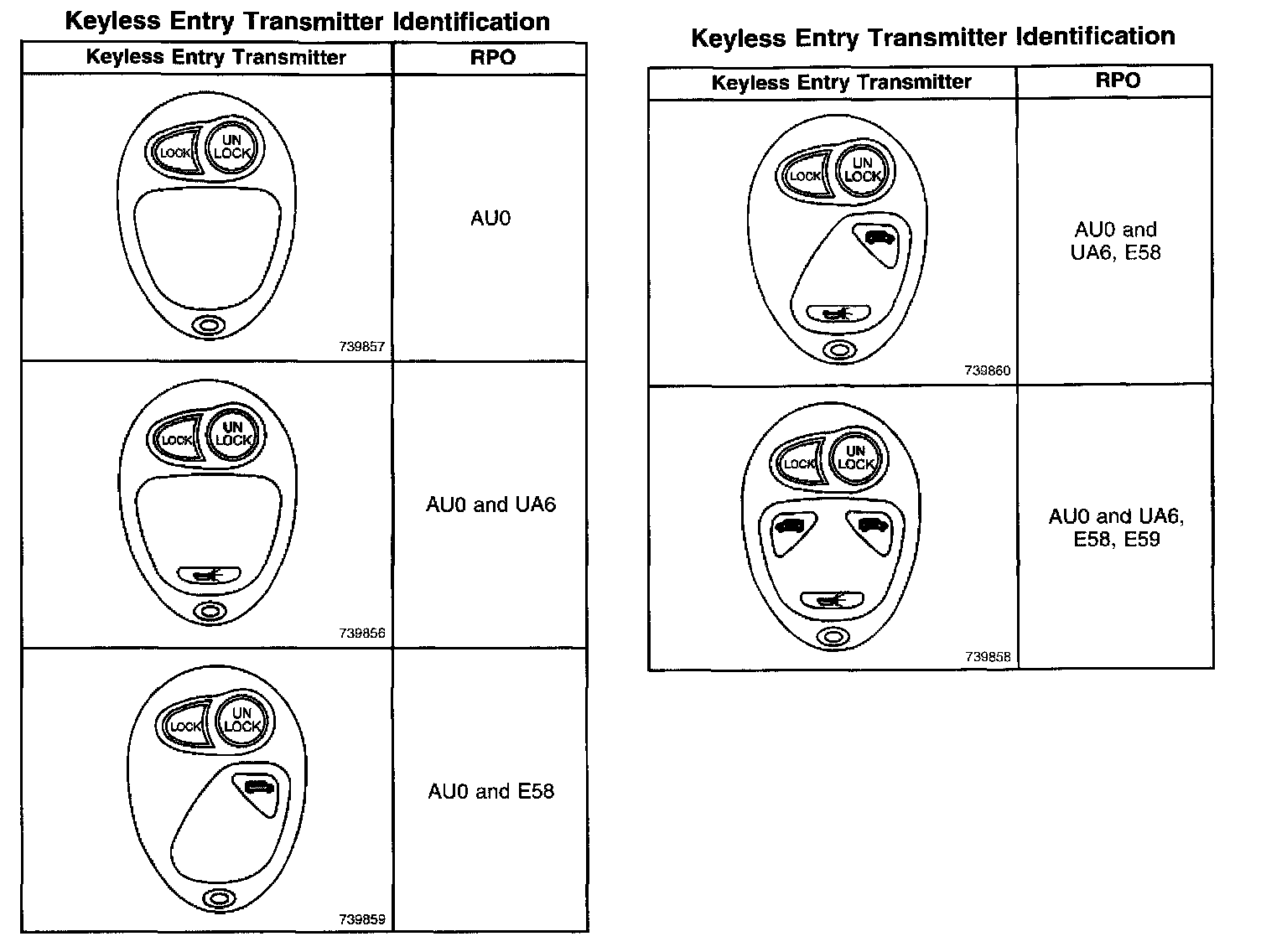 Keyless Entry Transmitter Identification

| Keyless Entry Transmitter | RPO |
|---|---|
| LOCK UN LOCK 739857 | AU0 |
| LOCK UN LOCK 739856 | AU0 and UA6 |
| LOCK UN LOCK 739859 | AU0 and E58 |

Keyless Entry Transmitter Identification

| Keyless Entry Transmitter | RPO |
|---|---|
| LOCK UN LOCK 739860 | AU0 and UA6, E58 |
| LOCK UN LOCK 739858 | AU0 and UA6, E58, E59 |