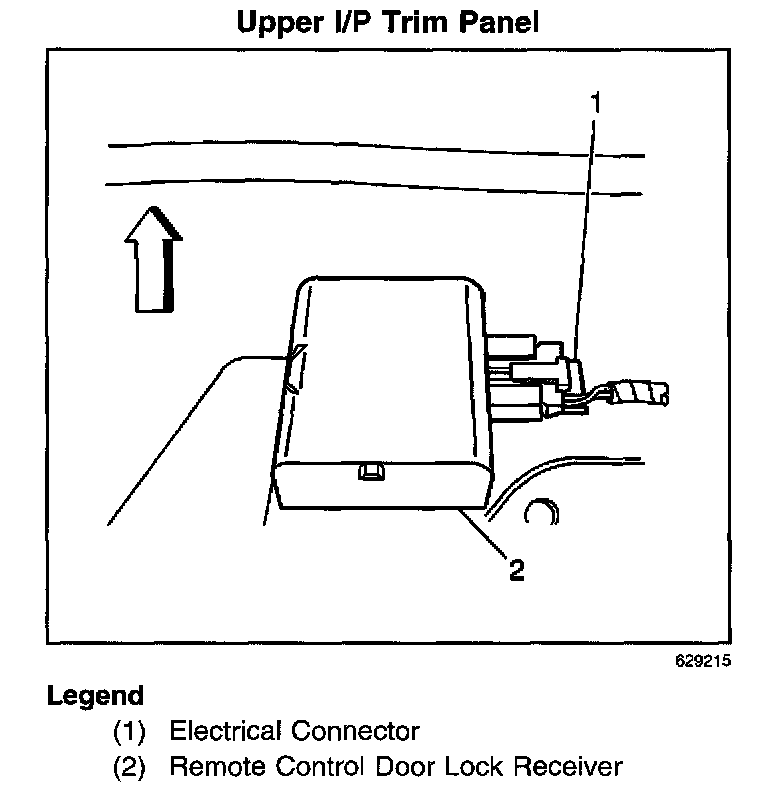 Upper I/P Trim Panel

1

2

629215

Legend

(1) Electrical Connector

(2) Remote Control Door Lock Receiver