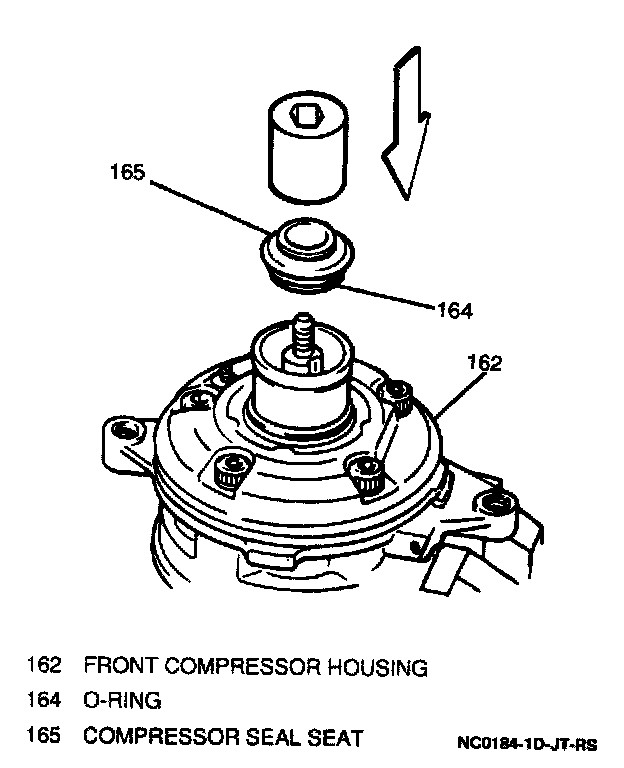 165

164

162

162 FRONT COMPRESSOR HOUSING
164 O-RING
165 COMPRESSOR SEAL SEAT

NC0184-1D-JT-RS