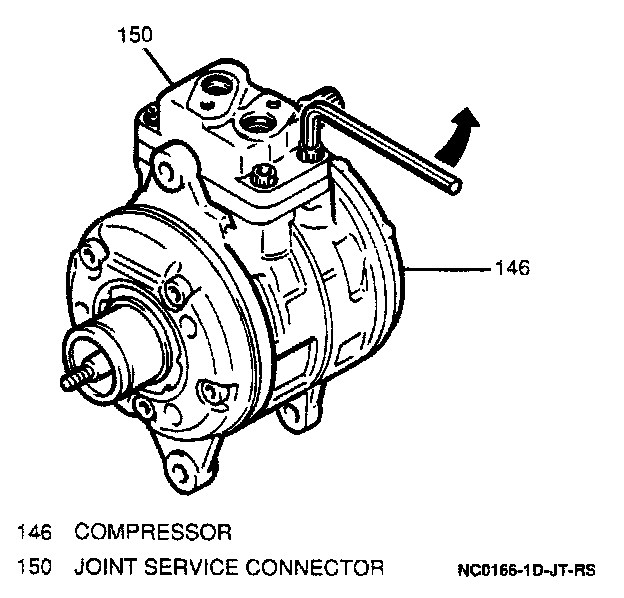 150

146

146 COMPRESSOR

150 JOINT SERVICE CONNECTOR

NC0166-1D-JT-RS