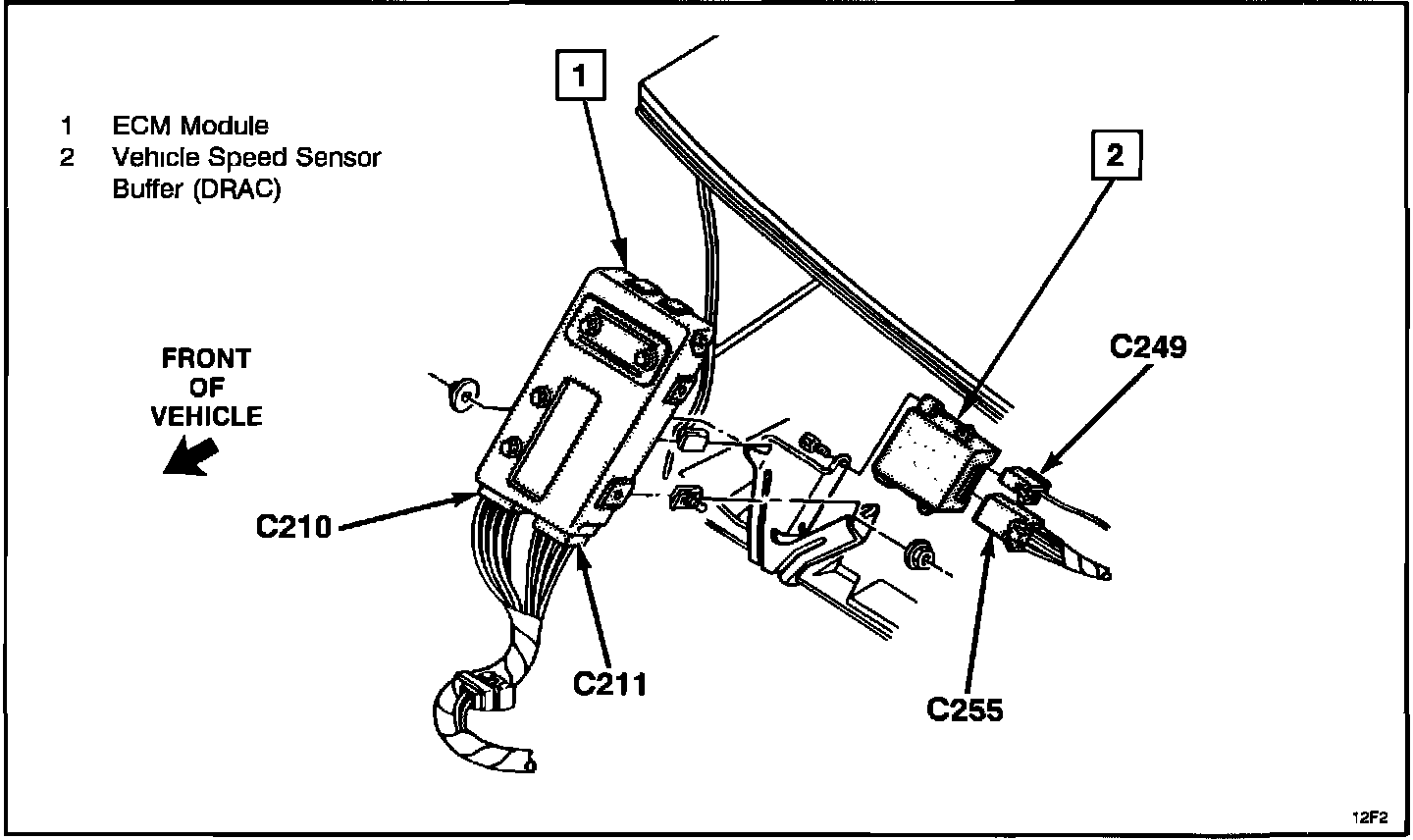 1 ECM Module
2 Vehicle Speed Sensor Buffer (DRAC)

1

2

FRONT OF VEHICLE

C249

C210

C211

C255

12F2