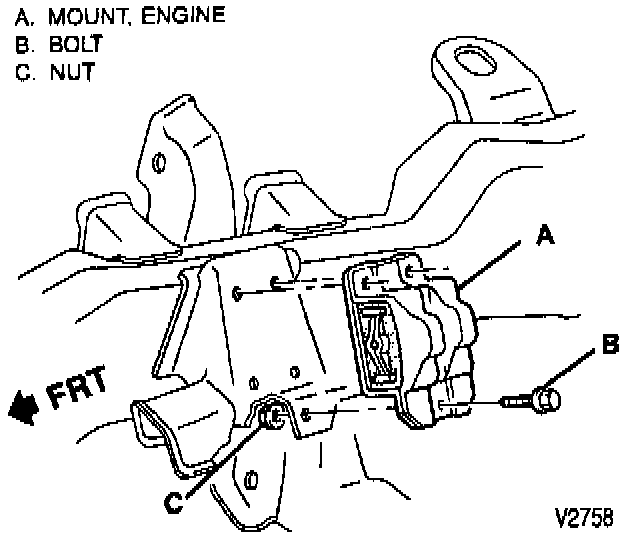 A. MOUNT, ENGINE
B. BOLT
C. NUT

A

B

FRT

C

V2758