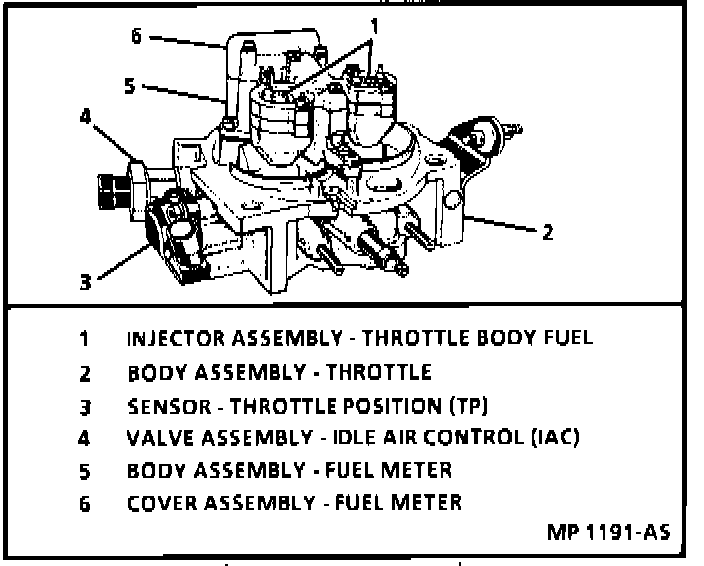 6
1
5
4
2
3

1 INJECTOR ASSEMBLY - THROTTLE BODY FUEL
2 BODY ASSEMBLY - THROTTLE
3 SENSOR - THROTTLE POSITION (TP)
4 VALVE ASSEMBLY - IDLE AIR CONTROL (IAC)
5 BODY ASSEMBLY - FUEL METER
6 COVER ASSEMBLY - FUEL METER

MP 1191-AS