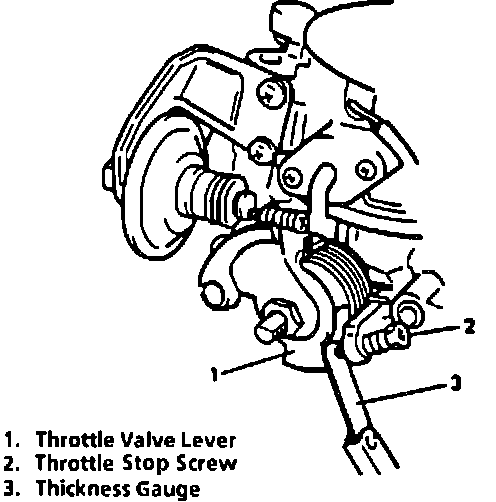 2

1

3

1. Throttle Valve Lever
2. Throttle Stop Screw
3. Thickness Gauge