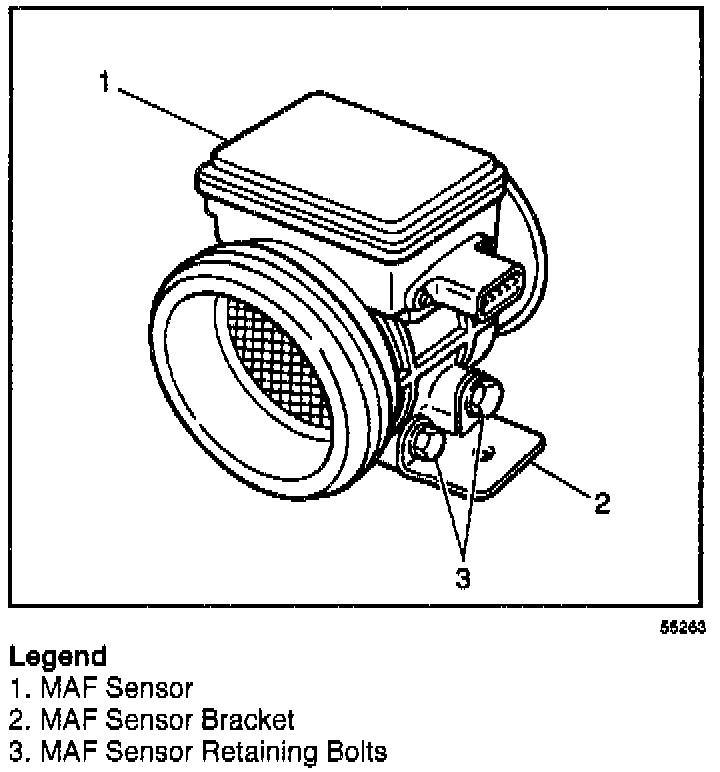 1

2

3

55263

Legend
1. MAF Sensor
2. MAF Sensor Bracket
3. MAF Sensor Retaining Bolts