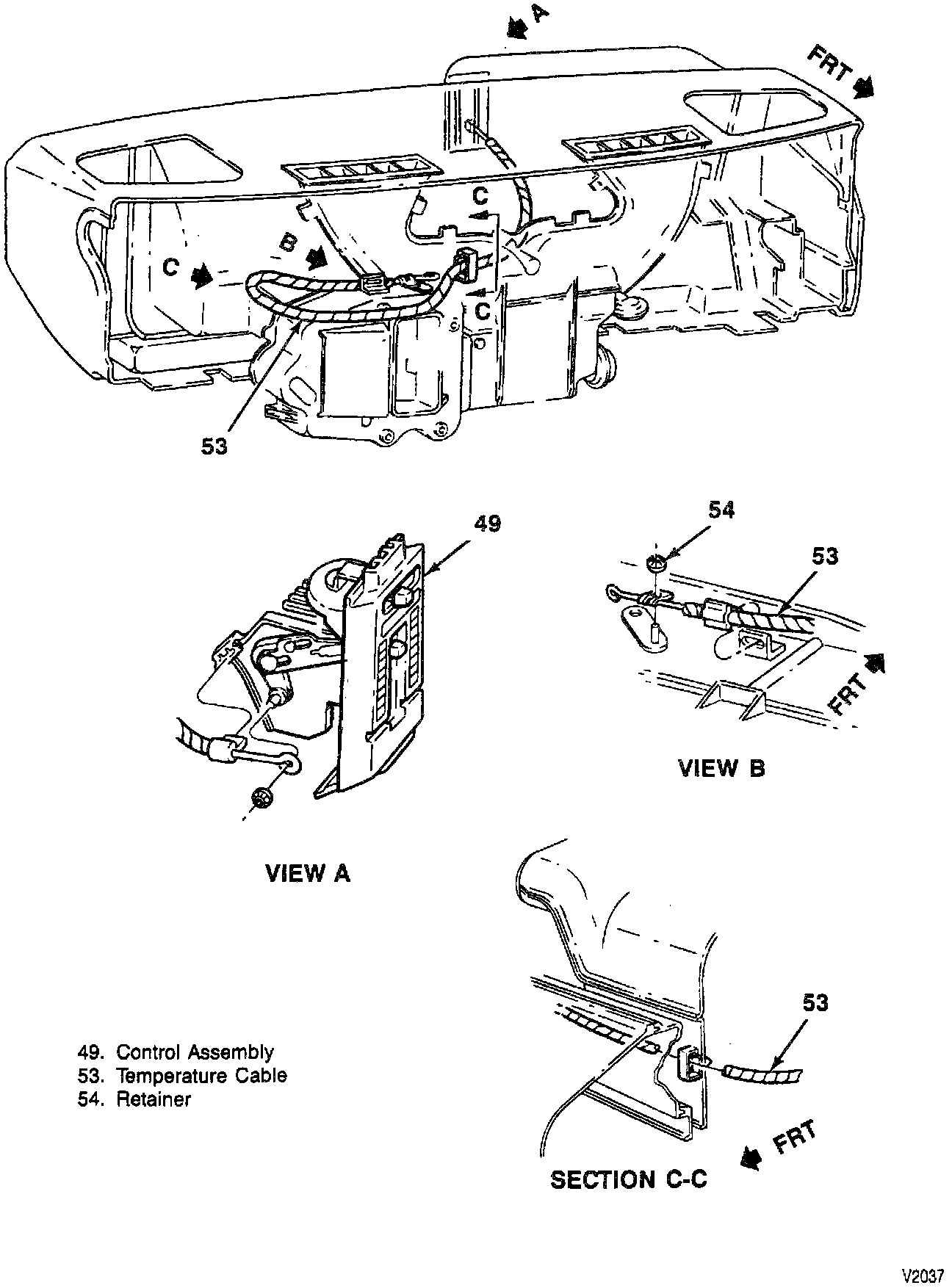 A

FRT

C

B

C

C

53

49

54

53

FRT

VIEW B

VIEW A

53

49. Control Assembly
53. Temperature Cable
54. Retainer

FRT

SECTION C-C

V2037