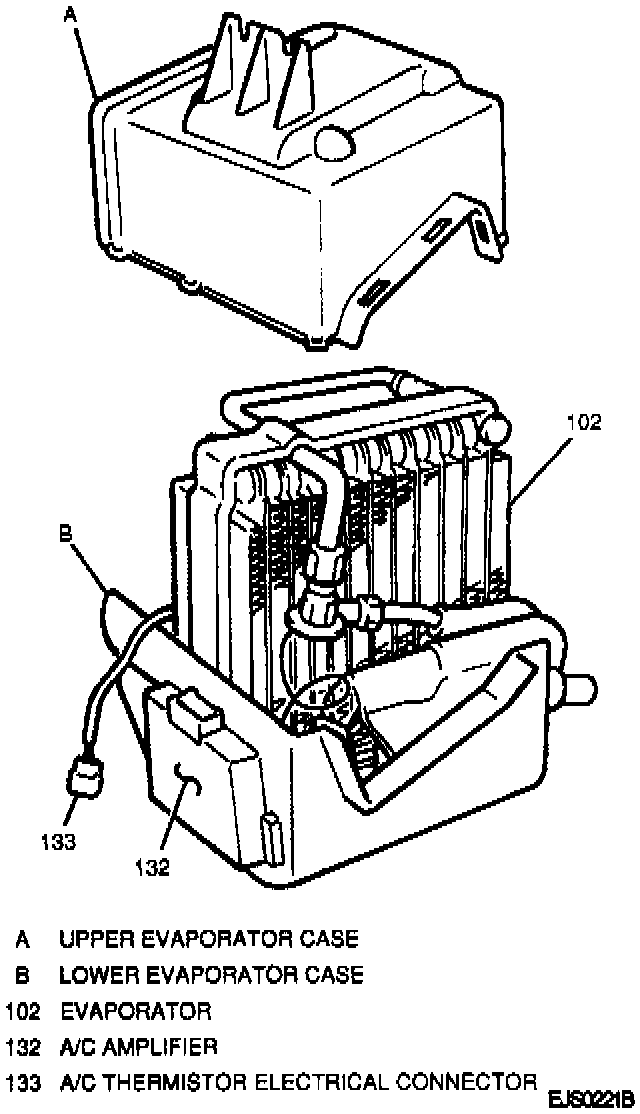 A

102

B

133

132

A UPPER EVAPORATOR CASE
B LOWER EVAPORATOR CASE
102 EVAPORATOR
132 A/C AMPLIFIER
133 A/C THERMISTOR ELECTRICAL CONNECTOR

EJS0221B