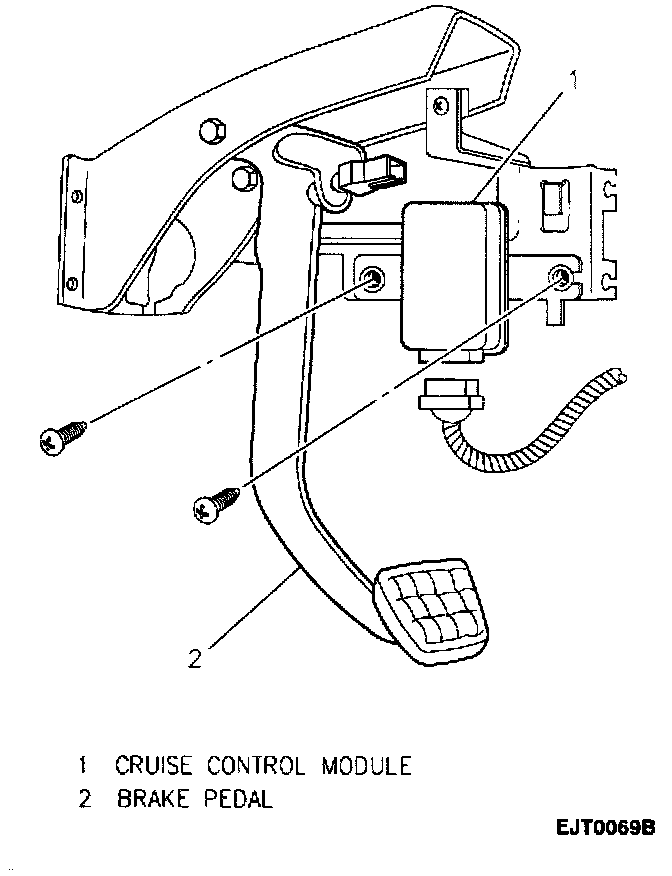 1

2

1 CRUISE CONTROL MODULE
2 BRAKE PEDAL

EJT0069B